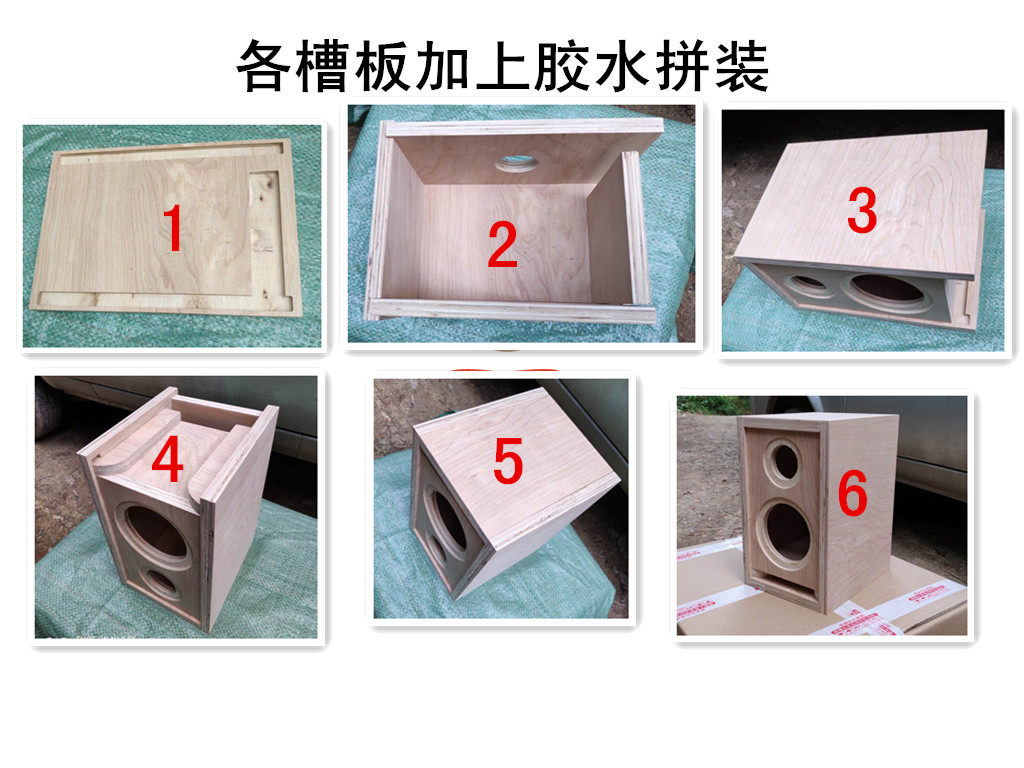 各槽板加上胶水拼装

1

2

3

4

5

6