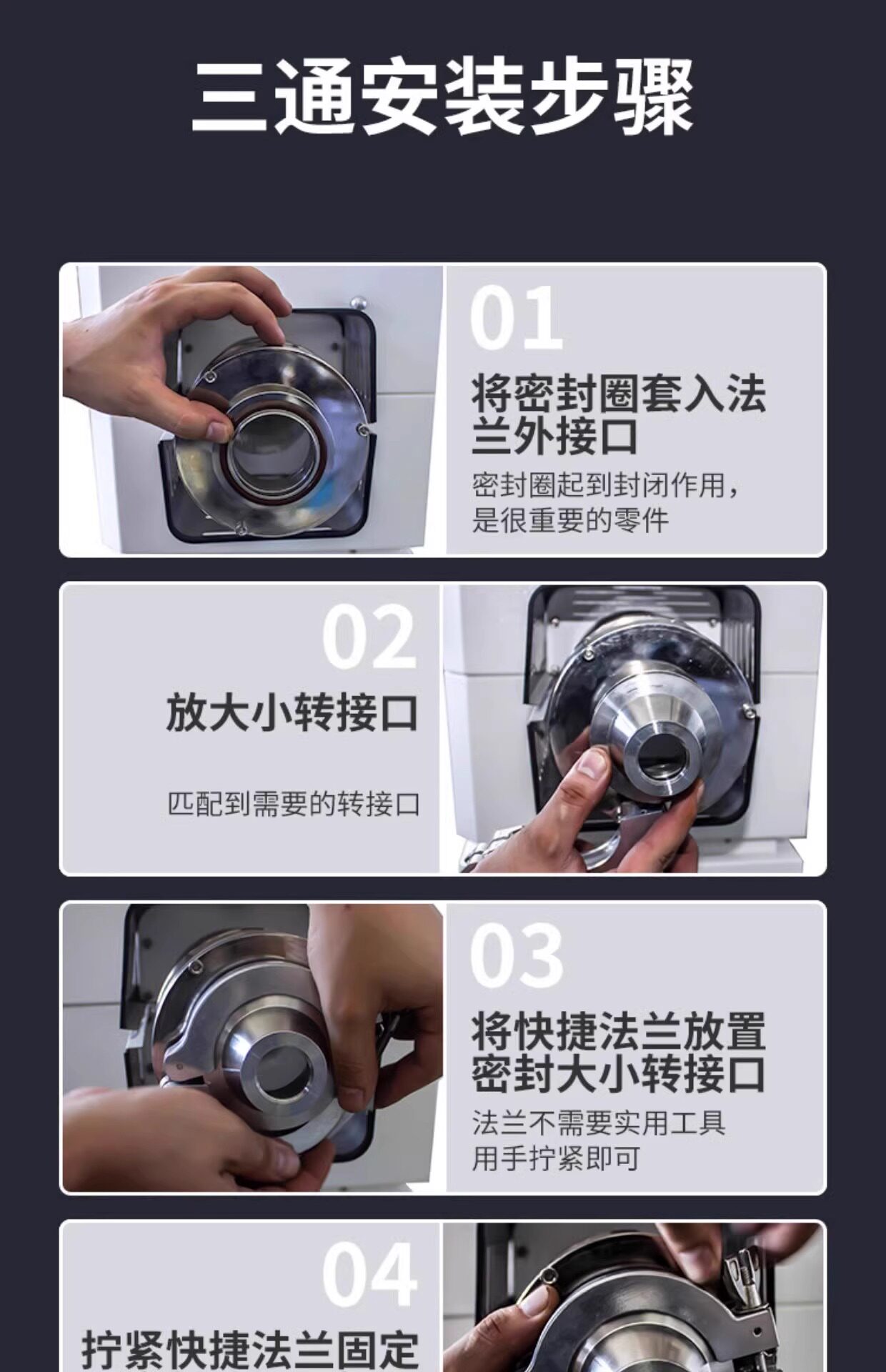 三通安装步骤

01

将密封圈套入法兰外接口

密封圈起到封闭作用，是很重要的零件

02

放大小转接口

匹配到需要的转接口

03

将快捷法兰放置密封大小转接口

法兰不需要实用工具
用手拧紧即可

04

拧紧快捷法兰固定