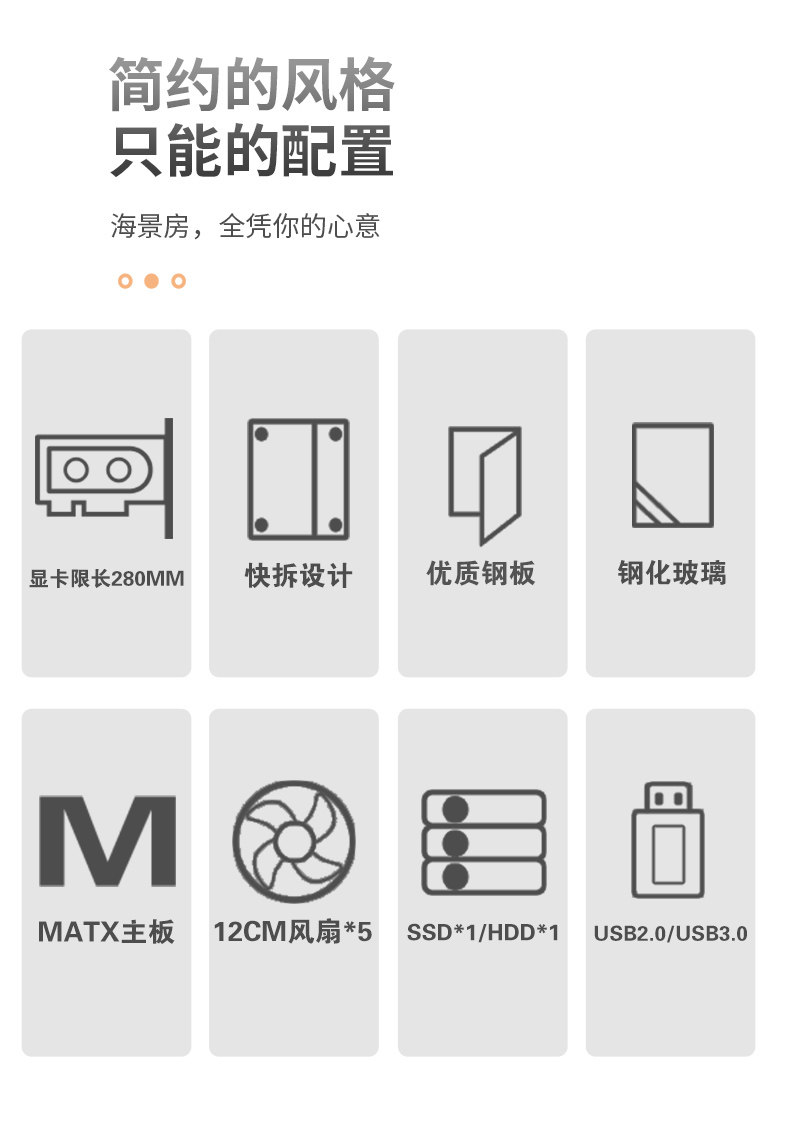 简约的风格
只能的配置

海景房，全凭你的心意

显卡限长280MM

快拆设计

优质钢板

钢化玻璃

M

MATX主板

12CM风扇*5

SSD*1/HDD*1

USB2.0/USB3.0