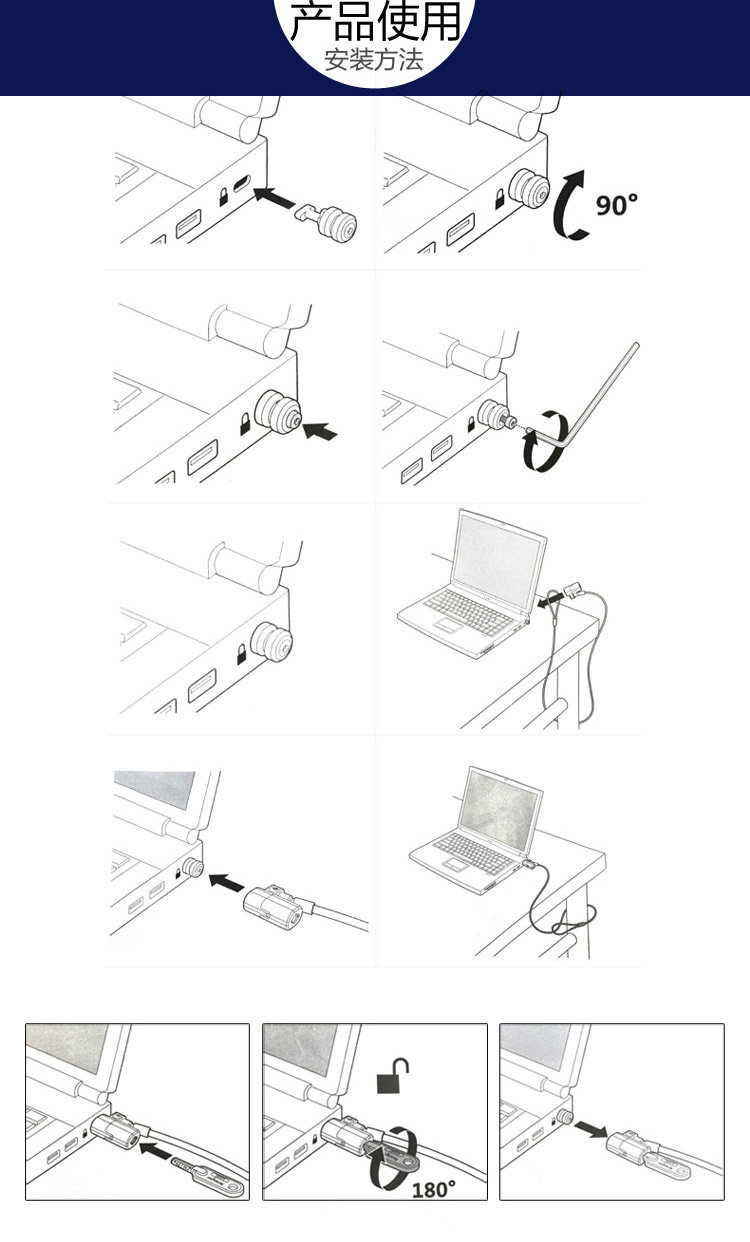 产品使用
安装方法

90°

180°