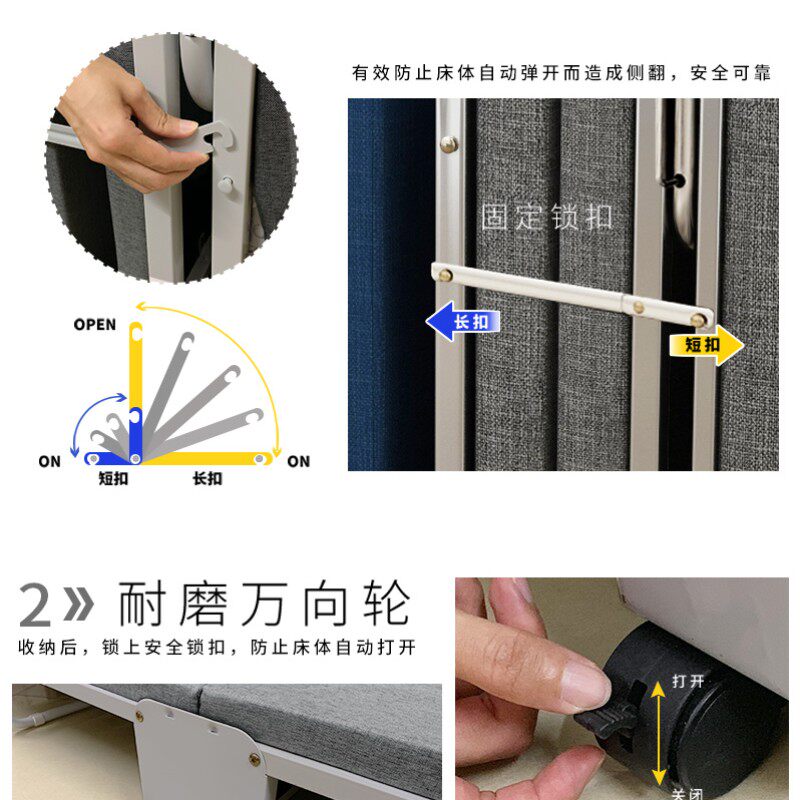 有效防止床体自动弹开而造成侧翻，安全可靠

固定锁扣

长扣

短扣

OPEN

ON

ON

短扣

长扣

2» 耐磨万向轮

收纳后，锁上安全锁扣，防止床体自动打开

打开

关闭