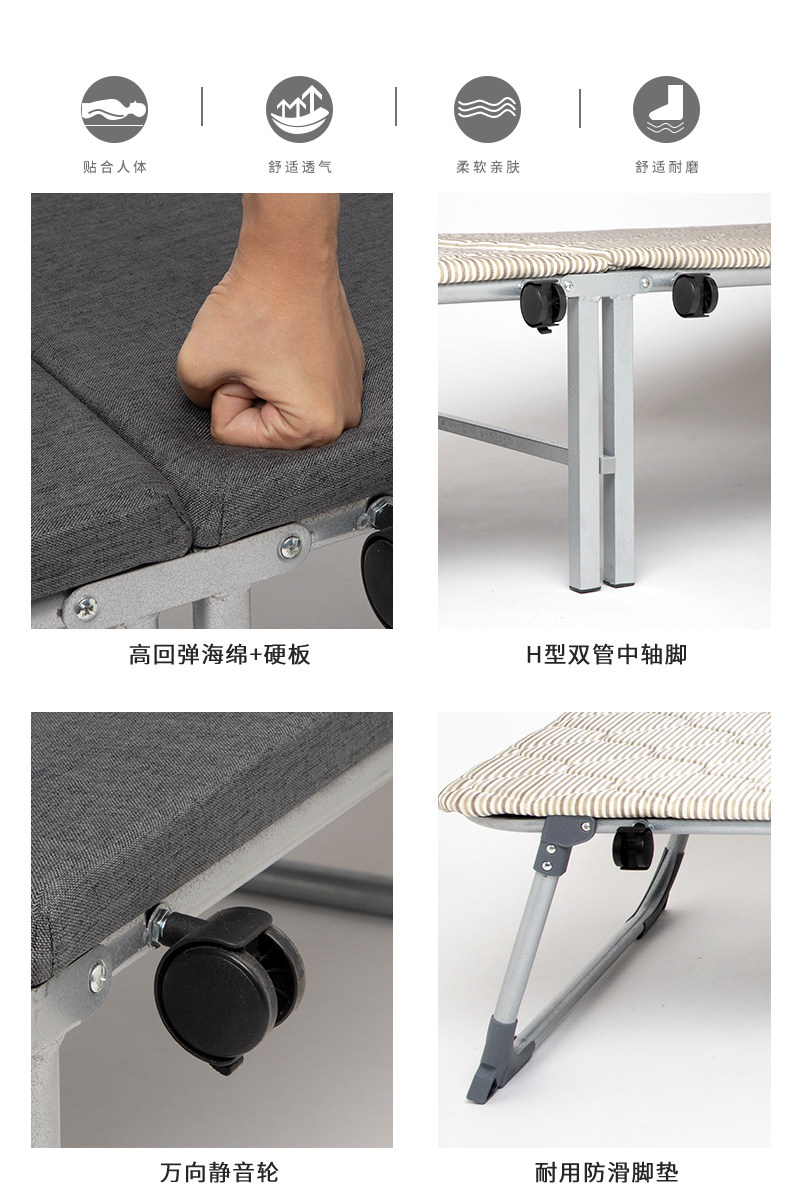 贴合人体

舒适透气

柔软亲肤

舒适耐磨

高回弹海绵+硬板

H型双管中轴脚

万向静音轮

耐用防滑脚垫