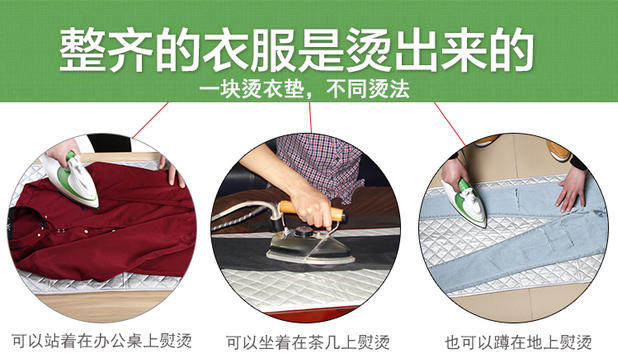 整齐的衣服是烫出来的

一块烫衣垫，不同烫法

可以站着在办公桌上熨烫

可以坐着在茶几上熨烫

也可以蹲在地上熨烫