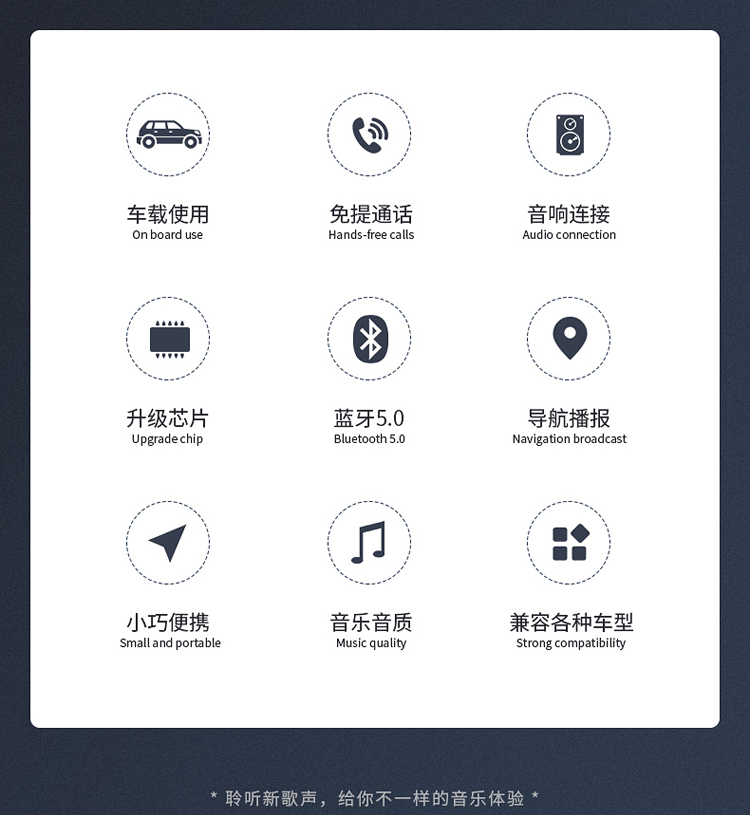 车载使用
On board use

免提通话
Hands-free calls

音响连接
Audio connection

升级芯片
Upgrade chip

蓝牙5.0
Bluetooth 5.0

导航播报
Navigation broadcast

小巧便携
Small and portable

音乐音质
Music quality

兼容各种车型
Strong compatibility

* 聆听新歌声，给你不一样的音乐体验 *