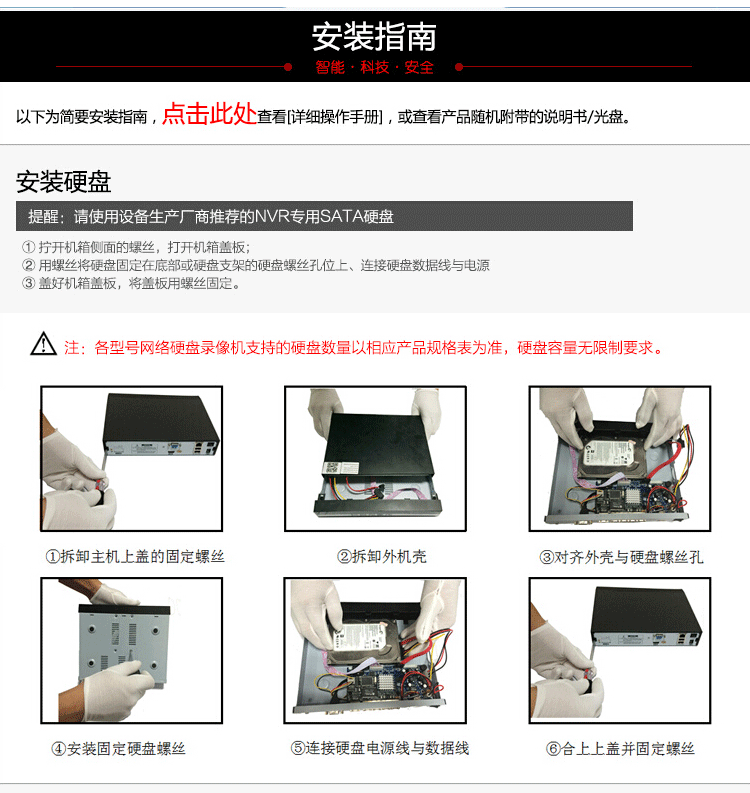 安装指南

智能 · 科技 · 安全

以下为简要安装指南，点击此处查看[详细操作手册]，或查看产品随机附带的说明书/光盘。

安装硬盘

提醒：请使用设备生产厂商推荐的NVR专用SATA硬盘

① 打开机箱侧面的螺丝，打开机箱盖板；
② 用螺丝将硬盘固定在底部或硬盘支架的硬盘螺丝孔位上、连接硬盘数据线与电源
③ 盖好机箱盖板，将盖板用螺丝固定。

注：各型号网络硬盘录像机支持的硬盘数量以相应产品规格表为准，硬盘容量无限制要求。

①拆卸主机上盖的固定螺丝

②拆卸外机壳

③对齐外壳与硬盘螺丝孔

④安装固定硬盘螺丝

⑤连接硬盘电源线与数据线

⑥合上上盖并固定螺丝