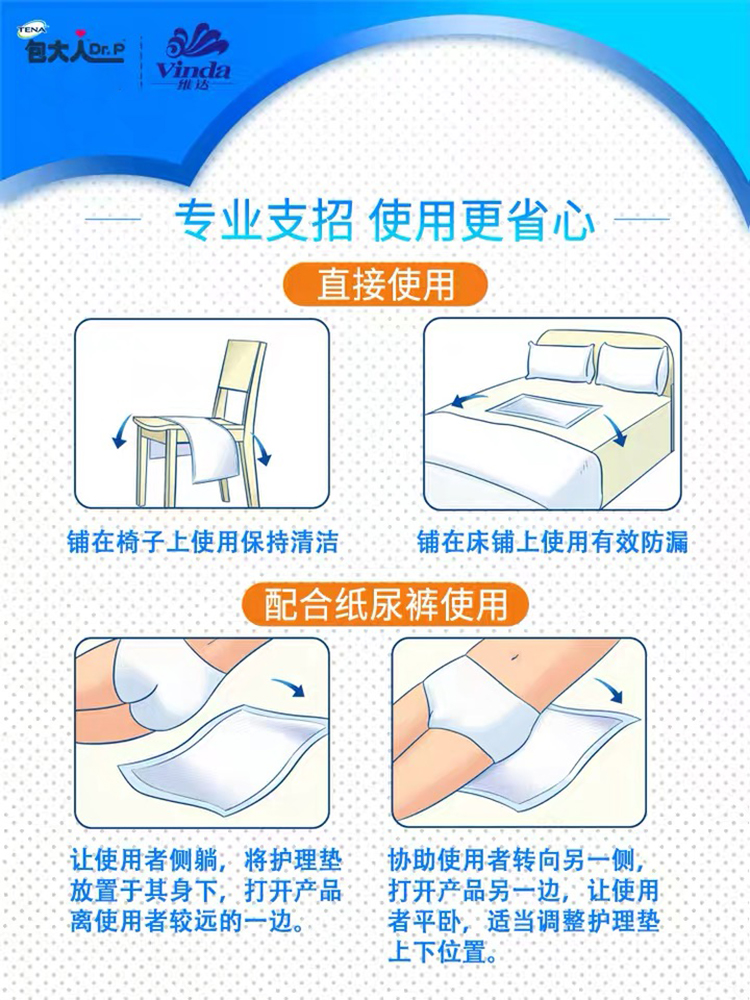 TENA 包大人 Dr.P Vinda 维达

专业支招 使用更省心

直接使用

铺在椅子上使用保持清洁

铺在床铺上使用有效防漏

配合纸尿裤使用

让使用者侧躺，将护理垫放置于其身下，打开产品离使用者较远的一边。

协助使用者转向另一侧，打开产品另一边，让使用者平卧，适当调整护理垫上下位置。