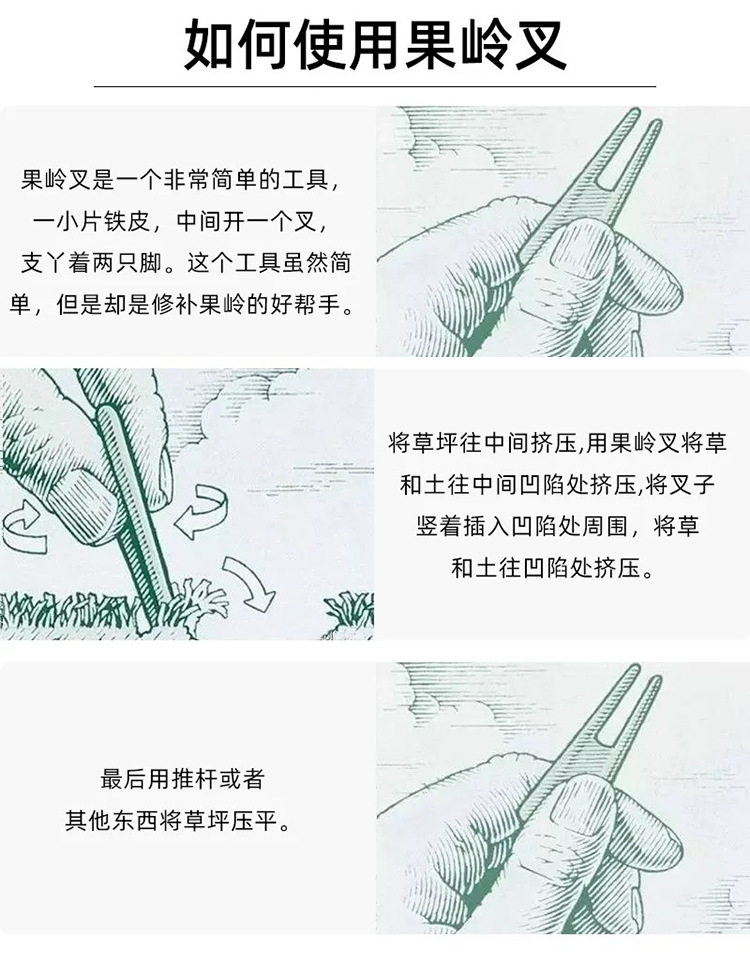 如何使用果岭叉

果岭叉是一个非常简单的工具，一小片铁皮，中间开一个叉，支丫着两只脚。这个工具虽然简单，但是却是修补果岭的好帮手。

将草坪往中间挤压,用果岭叉将草和土往中间凹陷处挤压,将叉子竖着插入凹陷处周围，将草和土往凹陷处挤压。

最后用推杆或者其他东西将草坪压平。