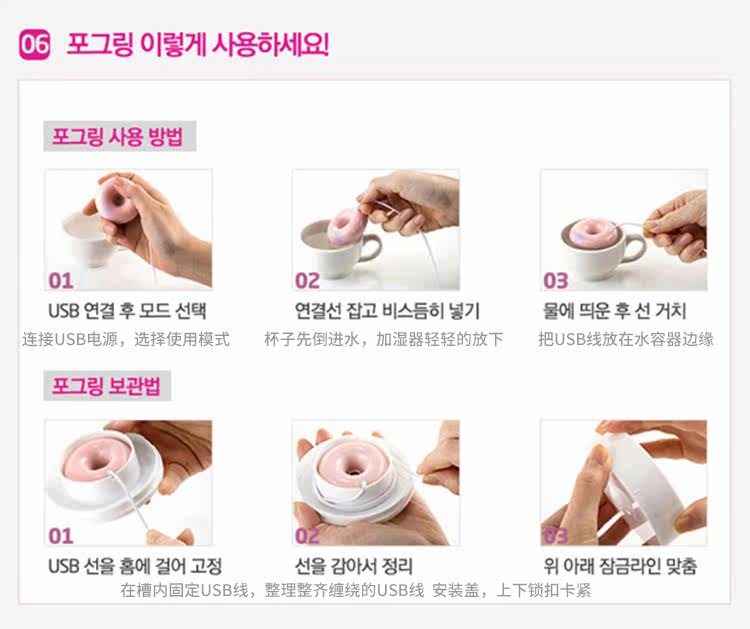 06 포그링 이렇게 사용하세요!

포그링 사용 방법

01
USB 연결 후 모드 선택
连接USB电源，选择使用模式

02
연결선 잡고 비스듬히 넣기
杯子先倒进水，加湿器轻轻的放下

03
물에 띄운 후 선 거치
把USB线放在水容器边缘

포그링 보관법

01
USB 선을 홈에 걸어 고정

02
선을 감아서 정리

03
위 아래 잠금라인 맞춤

在槽内固定USB线，整理整齐缠绕的USB线 安装盖，上下锁扣卡紧