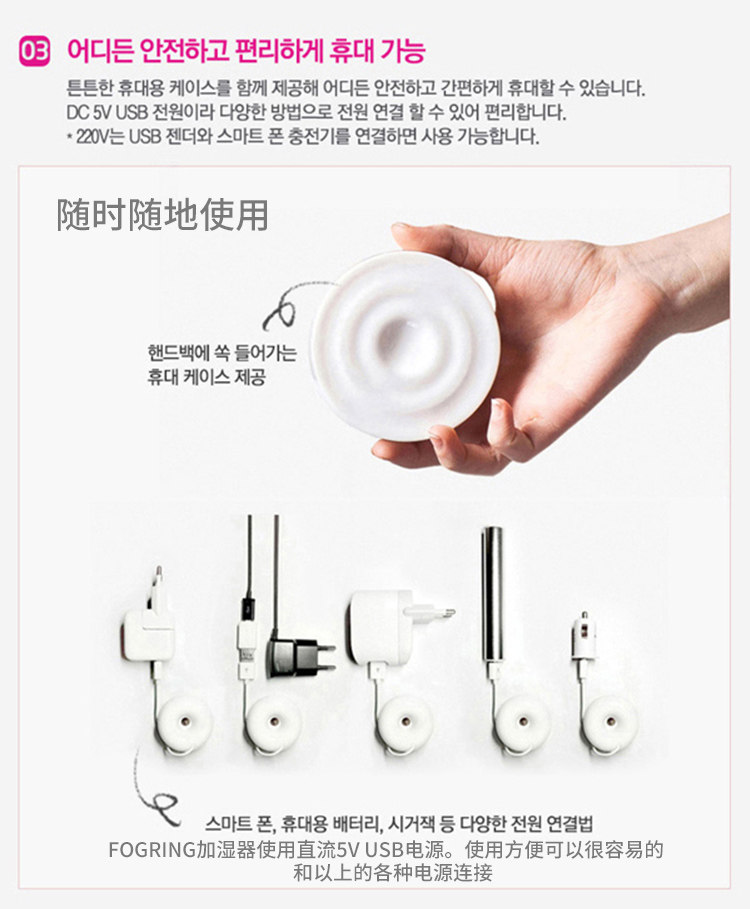 03 어디든 안전하고 편리하게 휴대 가능

튼튼한 휴대용 케이스를 함께 제공해 어디든 안전하고 간편하게 휴대할 수 있습니다.
DC 5V USB 전원이라 다양한 방법으로 전원 연결 할 수 있어 편리합니다.
* 220V는 USB 젠더와 스마트 폰 충전기를 연결하면 사용 가능합니다.

随时随地使用

핸드백에 쏙 들어가는
휴대 케이스 제공

스마트 폰, 휴대용 배터리, 시거잭 등 다양한 전원 연결법
FOGRING加湿器使用直流5V USB电源。使用方便可以很容易的和以上的各种电源连接