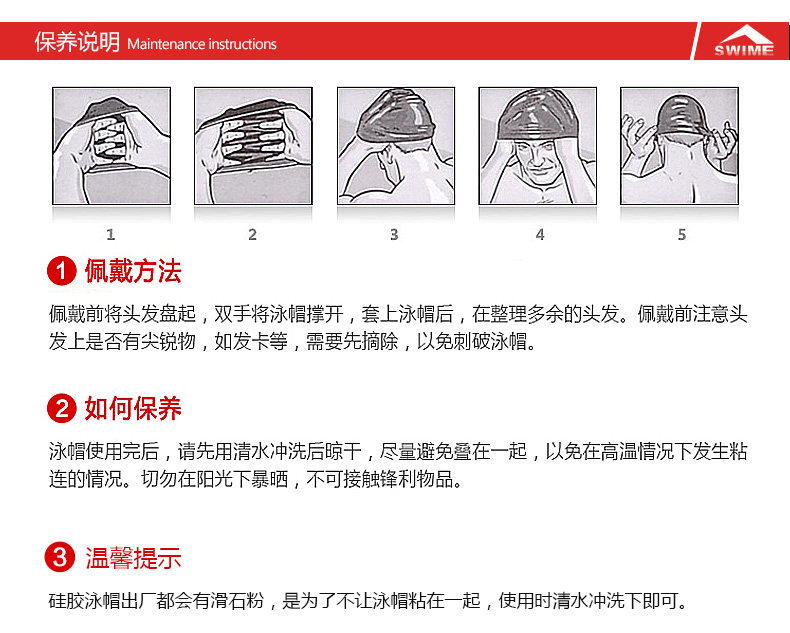 保养说明 Maintenance instructions

SWIME

1

2

3

4

5

1 佩戴方法

佩戴前将头发盘起，双手将泳帽撑开，套上泳帽后，在整理多余的头发。佩戴前注意头发上是否有尖锐物，如发卡等，需要先摘除，以免刺破泳帽。

2 如何保养

泳帽使用完后，请先用清水冲洗后晾干，尽量避免叠在一起，以免在高温情况下发生粘连的情况。切勿在阳光下暴晒，不可接触锋利物品。

3 温馨提示

硅胶泳帽出厂都会有滑石粉，是为了不让泳帽粘在一起，使用时清水冲洗下即可。