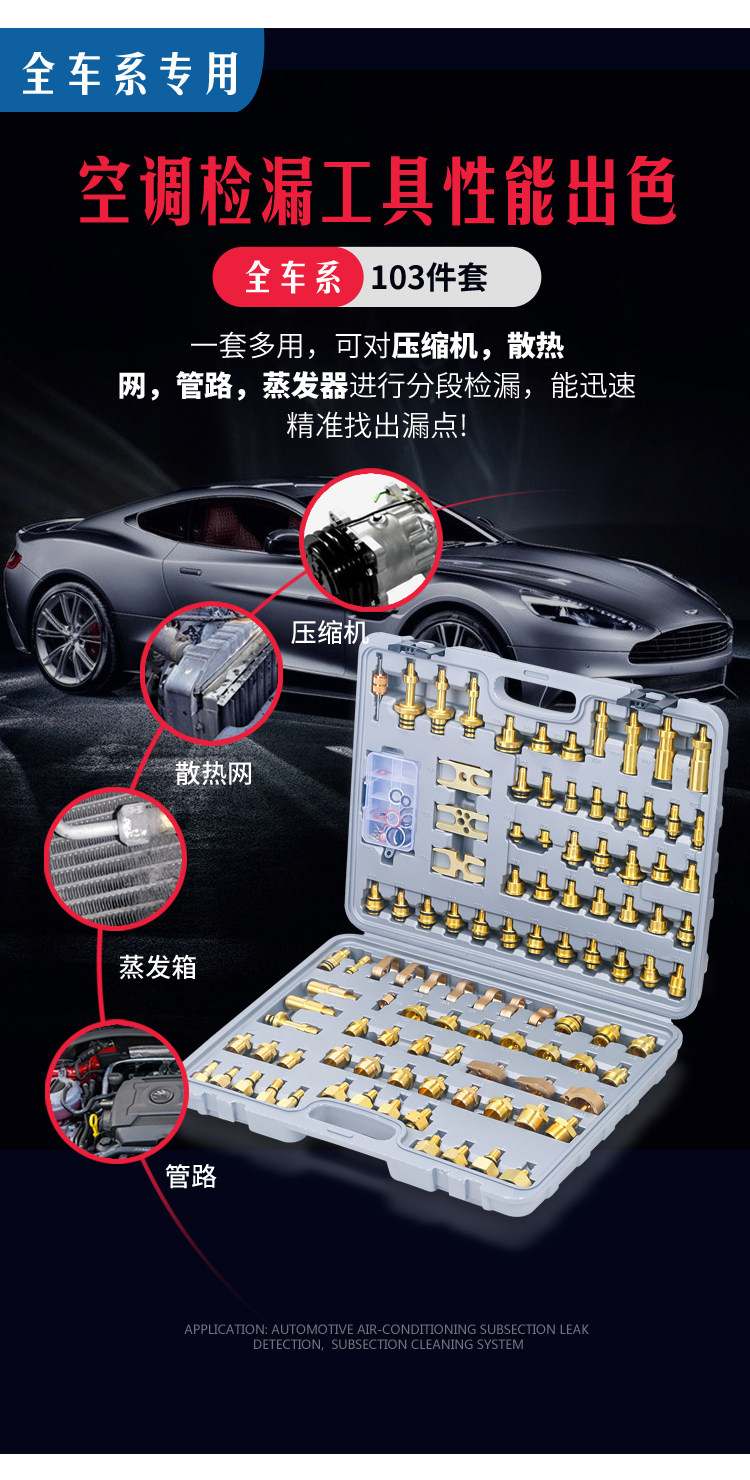 全车系专用

空调检漏工具性能出色

全车系 103件套

一套多用，可对压缩机，散热网，管路，蒸发器进行分段检漏，能迅速精准找出漏点!

压缩机

散热网

蒸发箱

管路

APPLICATION: AUTOMOTIVE AIR-CONDITIONING SUBSECTION LEAK DETECTION, SUBSECTION CLEANING SYSTEM