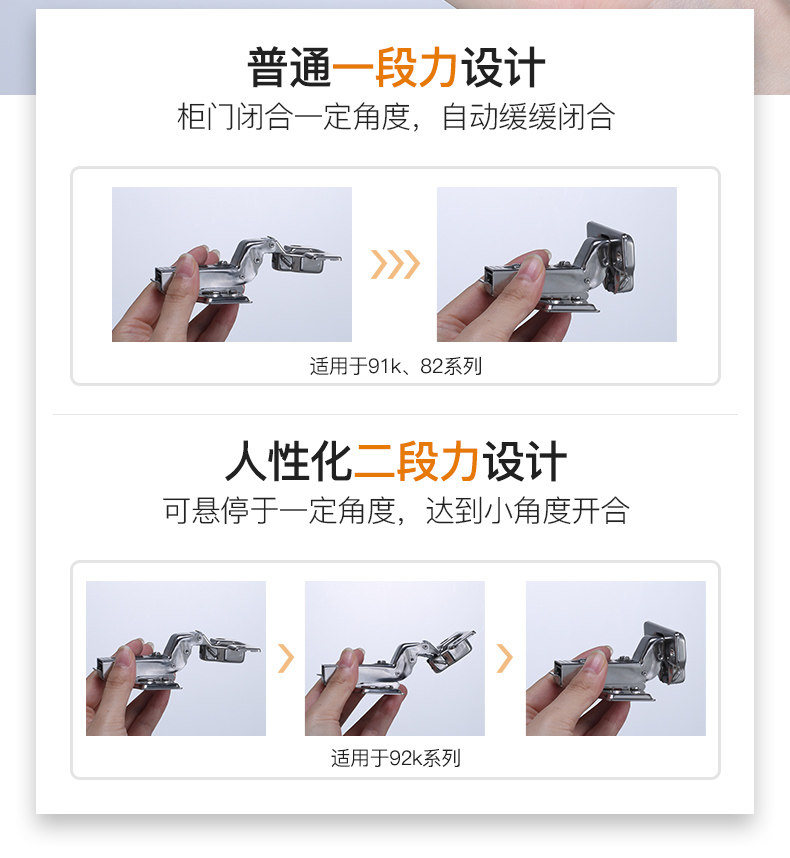 普通一段力设计

柜门闭合一定角度，自动缓缓闭合

适用于91k、82系列

人性化二段力设计

可悬停于一定角度，达到小角度开合

适用于92k系列