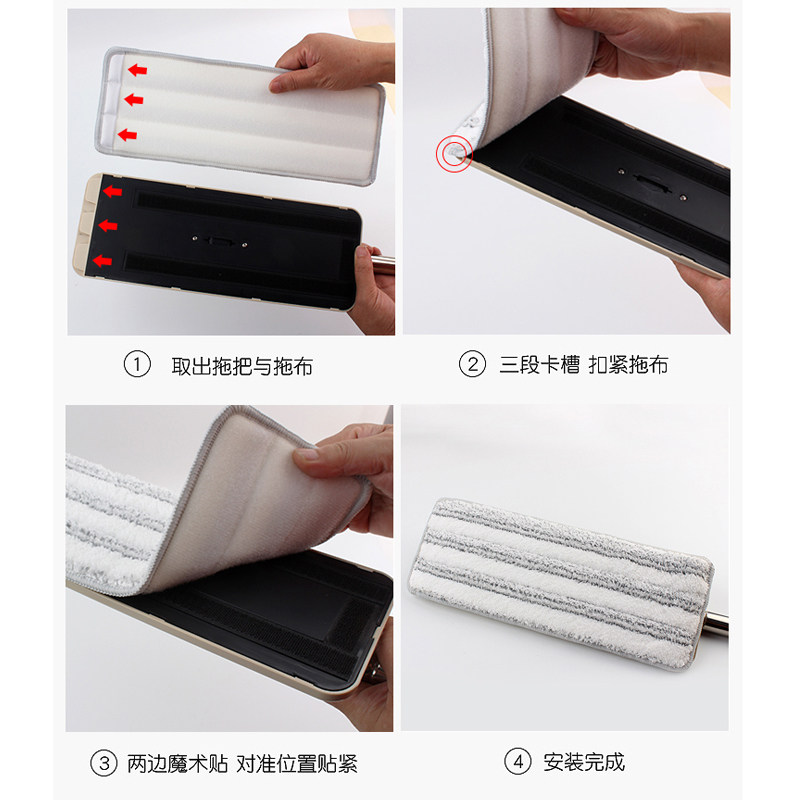 ① 取出拖把与拖布

② 三段卡槽 扣紧拖布

③ 两边魔术贴 对准位置贴紧

④ 安装完成