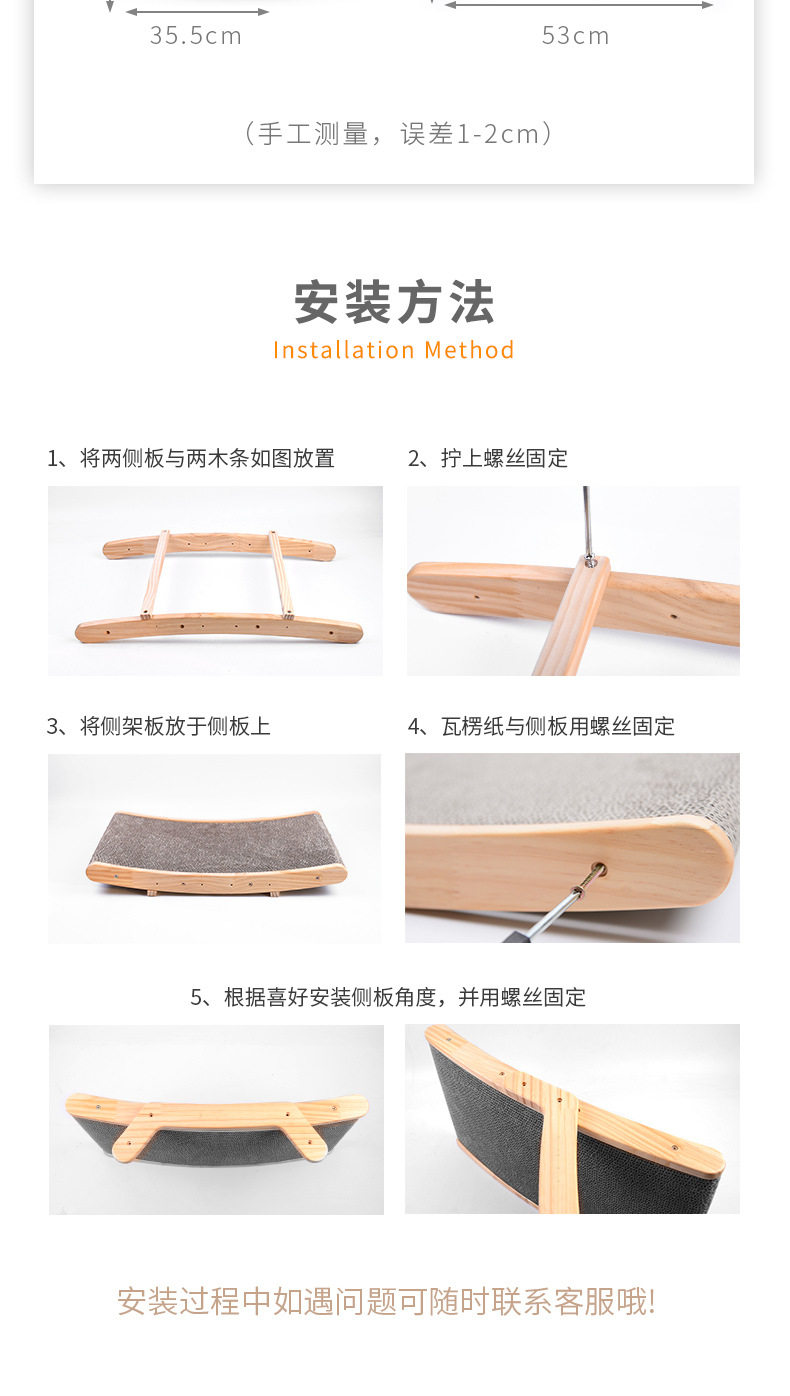 35.5cm

53cm

（手工测量，误差1-2cm）

安装方法
Installation Method

1、将两侧板与两木条如图放置

2、拧上螺丝固定

3、将侧架板放于侧板上

4、瓦楞纸与侧板用螺丝固定

5、根据喜好安装侧板角度，并用螺丝固定

安装过程中如遇问题可随时联系客服哦!