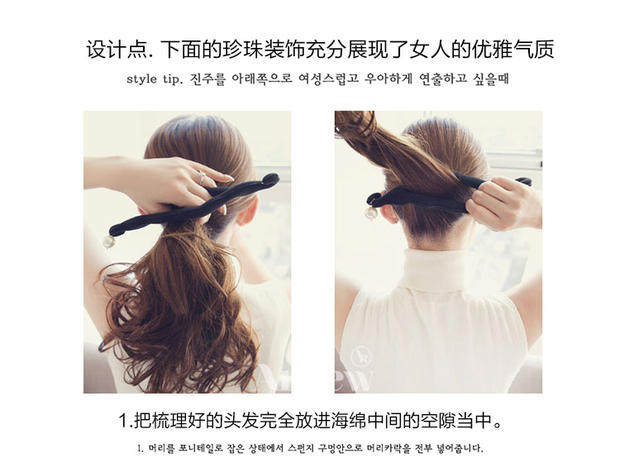 设计点. 下面的珍珠装饰充分展现了女人的优雅气质

style tip. 진주를 아래쪽으로 여성스럽고 우아하게 연출하고 싶을때

1.把梳理好的头发完全放进海绵中间的空隙当中。

1. 머리를 포니테일로 잡은 상태에서 스펀지 구멍안으로 머리카락을 전부 넣어줍니다.