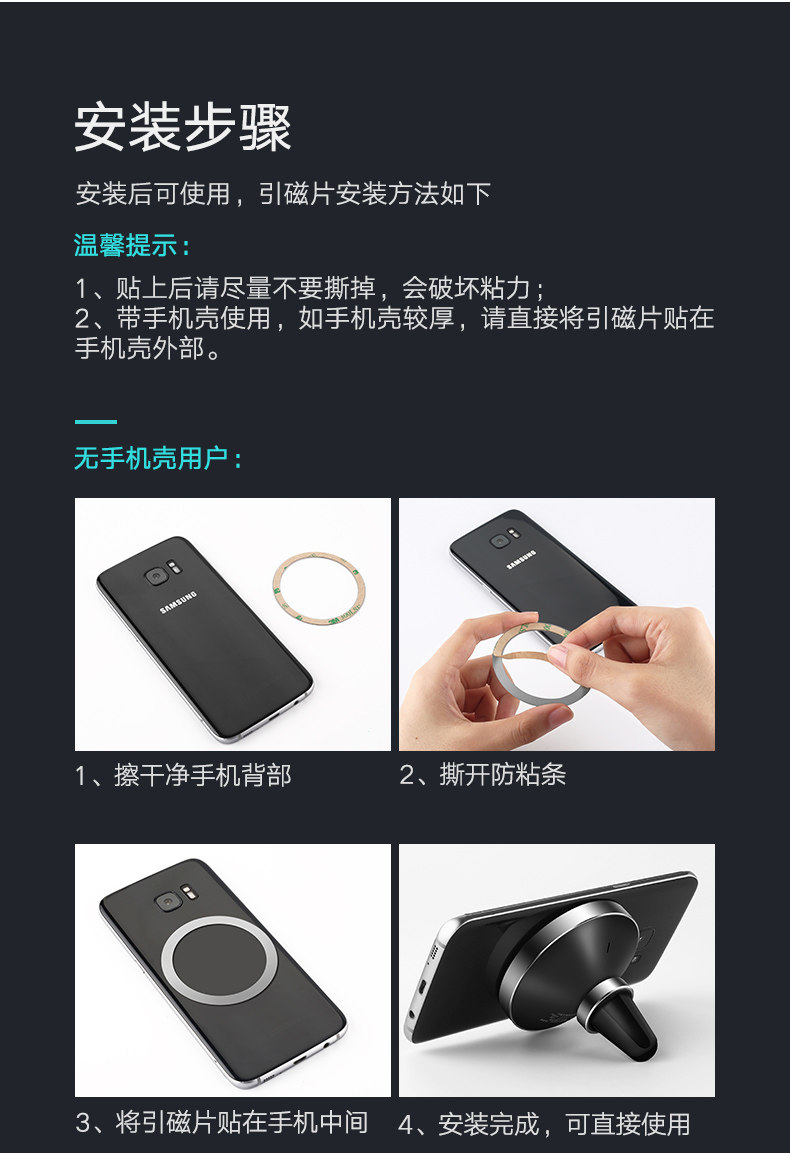 安装步骤

安装后可使用，引磁片安装方法如下

温馨提示：

1、贴上后请尽量不要撕掉，会破坏粘力；
2、带手机壳使用，如手机壳较厚，请直接将引磁片贴在手机壳外部。

无手机壳用户：

SAMSUNG

SAMSUNG

1、擦干净手机背部

2、撕开防粘条

3、将引磁片贴在手机中间

4、安装完成，可直接使用