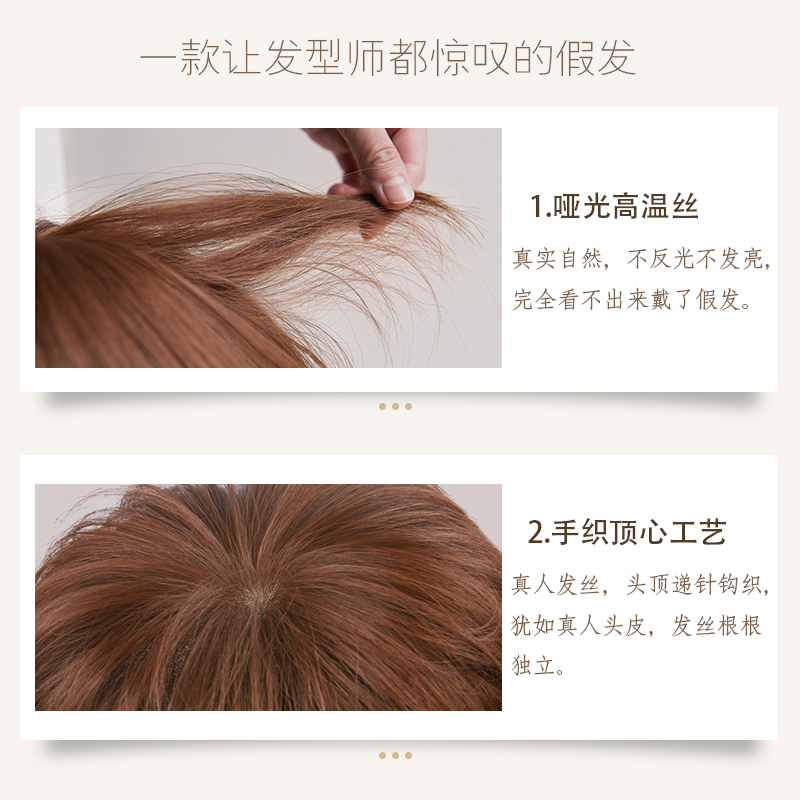 一款让发型师都惊叹的假发

1.哑光高温丝

真实自然，不反光不发亮，完全看不出来戴了假发。

2.手织顶心工艺

真人发丝，头顶递针钩织，犹如真人头皮，发丝根根独立。