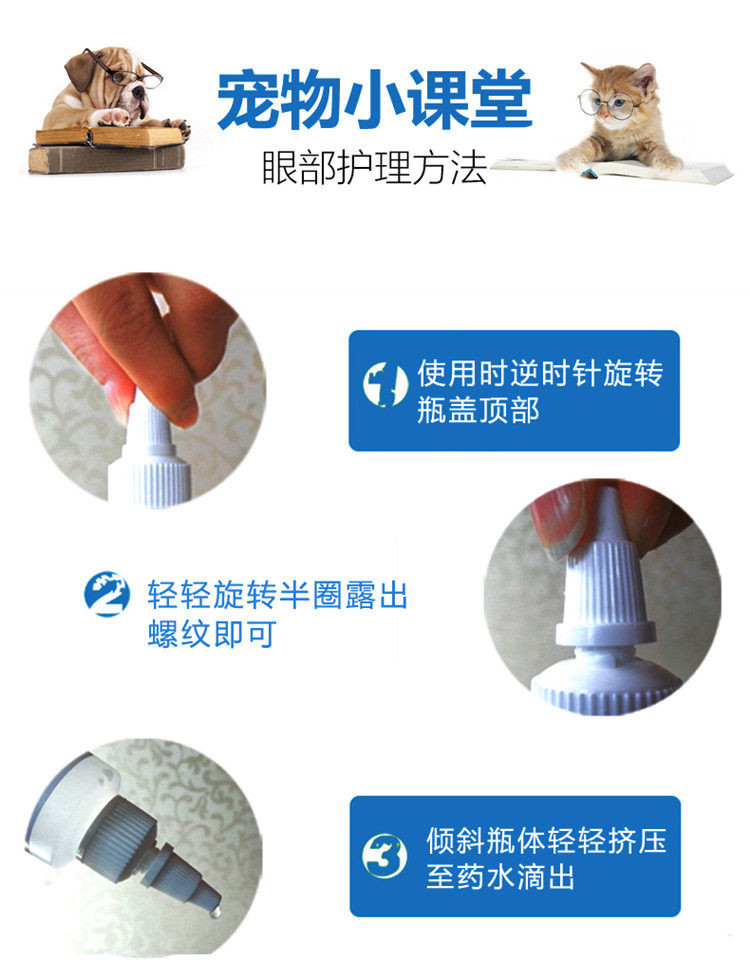 宠物小课堂
眼部护理方法

1 使用时逆时针旋转瓶盖顶部

2 轻轻旋转半圈露出螺纹即可

3 倾斜瓶体轻轻挤压至药水滴出