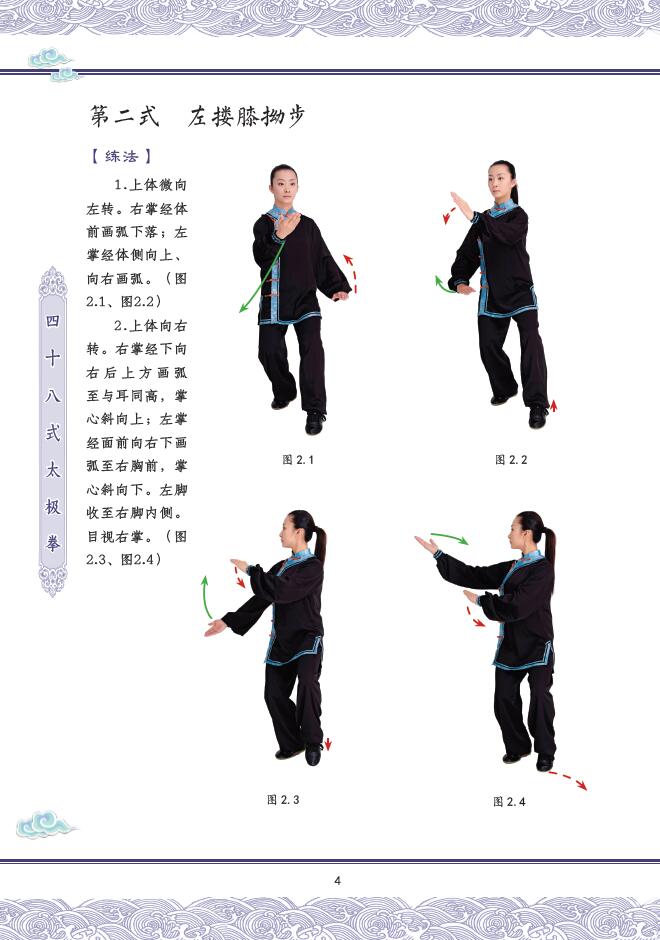 第二式　左搂膝拗步

【练法】

1.上体微向左转。右掌经体前画弧下落；左掌经体侧向上、向右画弧。（图2.1、图2.2）

2.上体向右转。右掌经下向右后上方画弧至与耳同高，掌心斜向上；左掌经面前向右下画弧至右胸前，掌心斜向下。左脚收至右脚内侧。目视右掌。（图2.3、图2.4）

四十八式太极拳

图 2.1

图 2.2

图 2.3

图 2.4

4