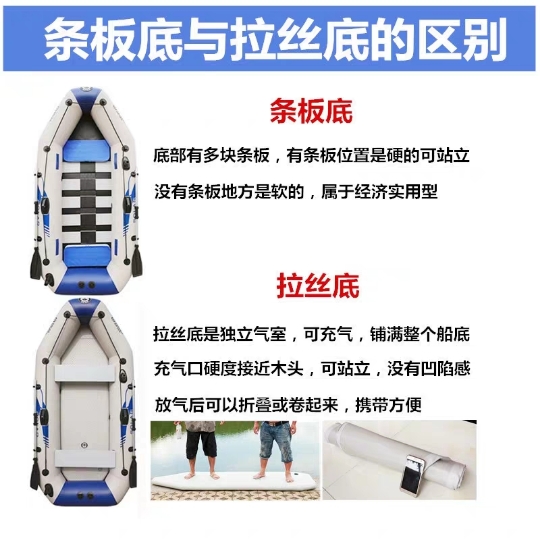 条板底与拉丝底的区别

条板底

底部有多块条板，有条板位置是硬的可站立

没有条板地方是软的，属于经济实用型

拉丝底

拉丝底是独立气室，可充气，铺满整个船底

充气口硬度接近木头，可站立，没有凹陷感

放气后可以折叠或卷起来，携带方便