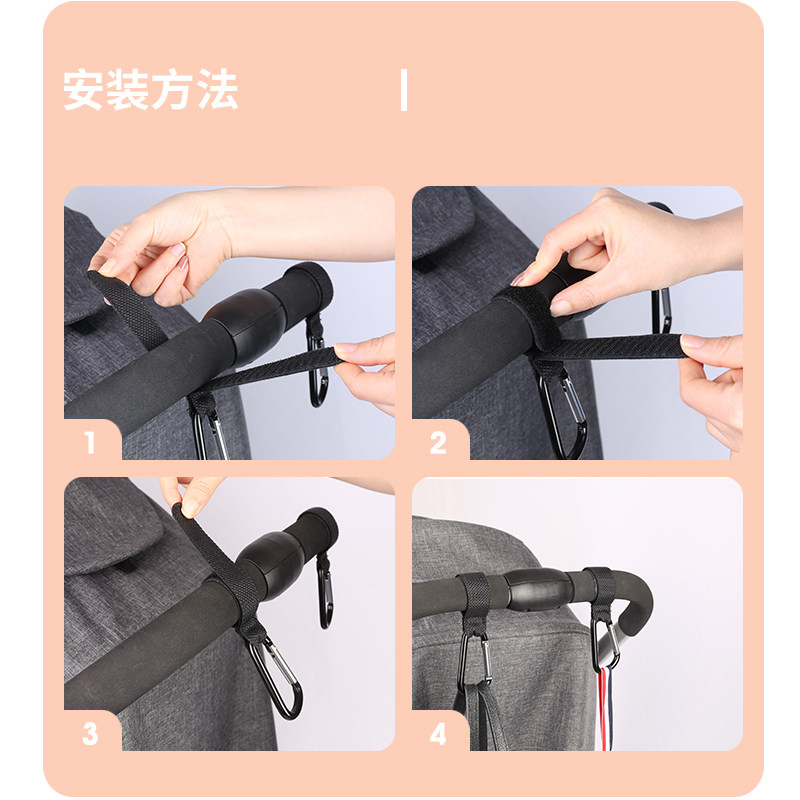 安装方法

1

2

3

4