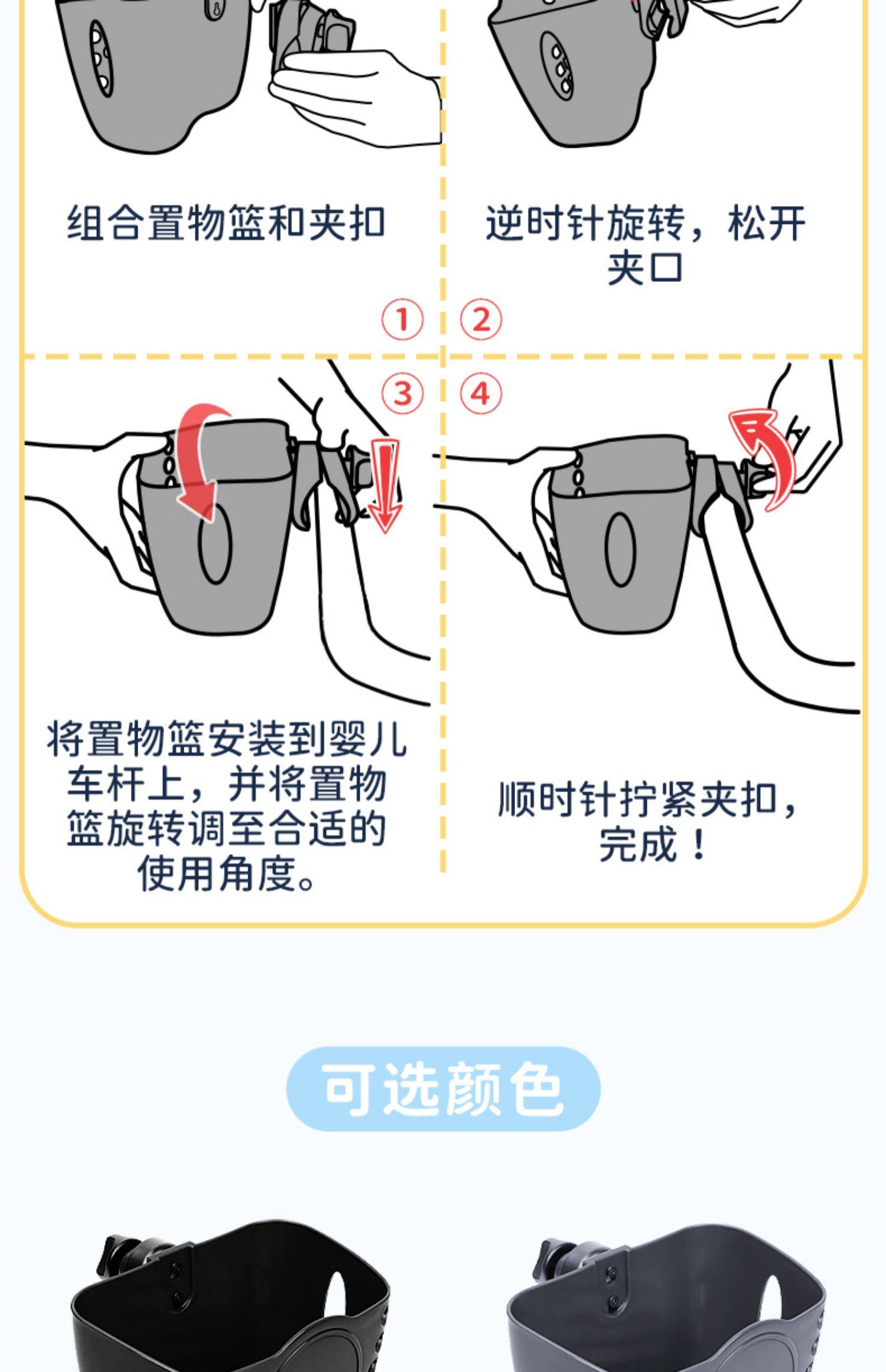 组合置物篮和夹扣

逆时针旋转，松开夹口

①

②

③

④

将置物篮安装到婴儿车杆上，并将置物篮旋转调至合适的使用角度。

顺时针拧紧夹扣，完成！

可选颜色