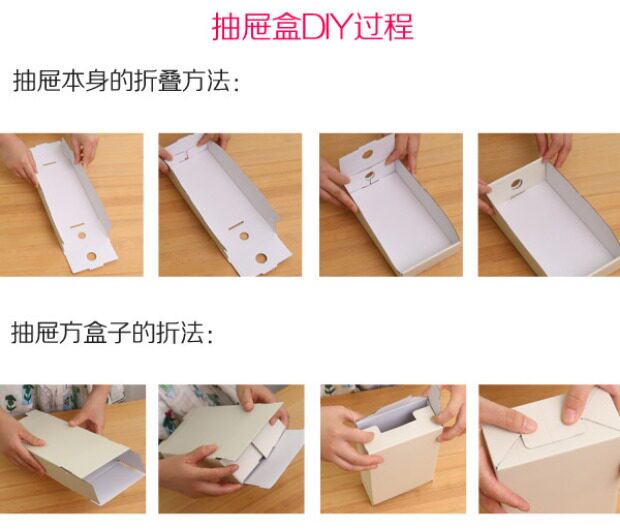 抽屉盒DIY过程

抽屉本身的折叠方法:

抽屉方盒子的折法: