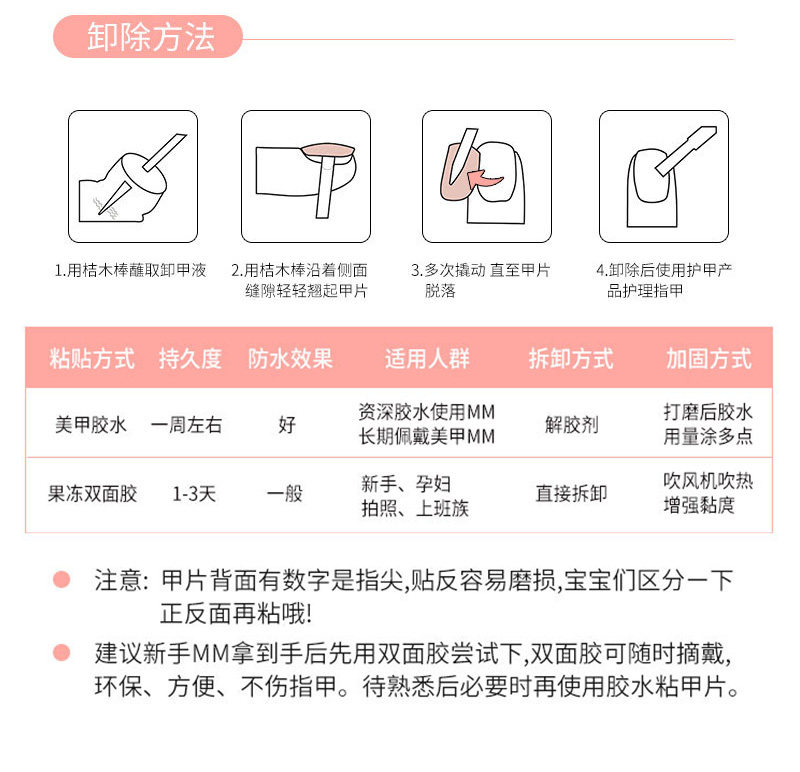 卸除方法

1.用桔木棒蘸取卸甲液

2.用桔木棒沿着侧面缝隙轻轻翘起甲片

3.多次撬动 直至甲片脱落

4.卸除后使用护甲产品护理指甲

| 粘贴方式 | 持久度 | 防水效果 | 适用人群 | 拆卸方式 | 加固方式 |
|---|---|---|---|---|---|
| 美甲胶水 | 一周左右 | 好 | 资深胶水使用MM 长期佩戴美甲MM | 解胶剂 | 打磨后胶水用量涂多点 |
| 果冻双面胶 | 1-3天 | 一般 | 新手、孕妇 拍照、上班族 | 直接拆卸 | 吹风机吹热增强黏度 |

注意: 甲片背面有数字是指尖,贴反容易磨损,宝宝们区分一下正反面再粘哦!

建议新手MM拿到手后先用双面胶尝试下,双面胶可随时摘戴,环保、方便、不伤指甲。待熟悉后必要时再使用胶水粘甲片。