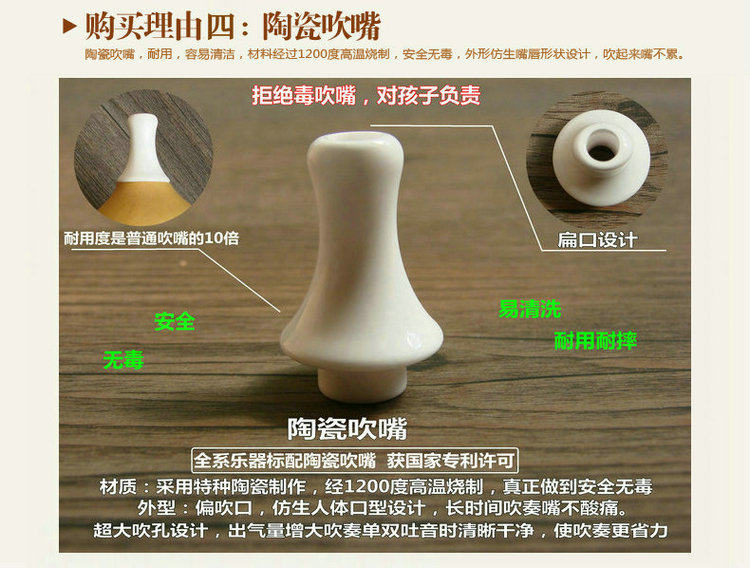 购买理由四：陶瓷吹嘴

陶瓷吹嘴，耐用，容易清洁，材料经过1200度高温烧制，安全无毒，外形仿生嘴唇形状设计，吹起来嘴不累。

拒绝毒吹嘴，对孩子负责

耐用度是普通吹嘴的10倍

扁口设计

安全

无毒

易清洗

耐用耐摔

陶瓷吹嘴

全系乐器标配陶瓷吹嘴 获国家专利许可

材质：采用特种陶瓷制作，经1200度高温烧制，真正做到安全无毒

外型：偏吹口，仿生人体口型设计，长时间吹奏嘴不酸痛。

超大吹孔设计，出气量增大吹奏单双吐音时清晰干净，使吹奏更省力