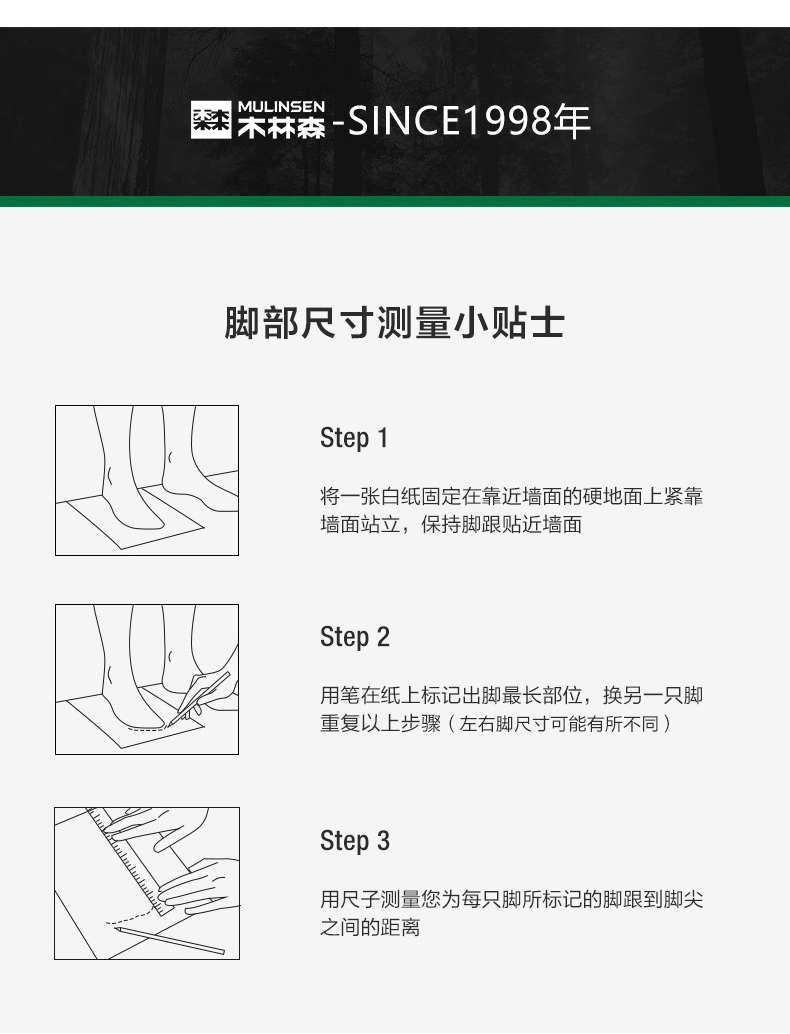 MULINSEN 木林森 -SINCE1998年

脚部尺寸测量小贴士

Step 1

将一张白纸固定在靠近墙面的硬地面上紧靠墙面站立，保持脚跟贴近墙面

Step 2

用笔在纸上标记出脚最长部位，换另一只脚重复以上步骤（左右脚尺寸可能有所不同）

Step 3

用尺子测量您为每只脚所标记的脚跟到脚尖之间的距离