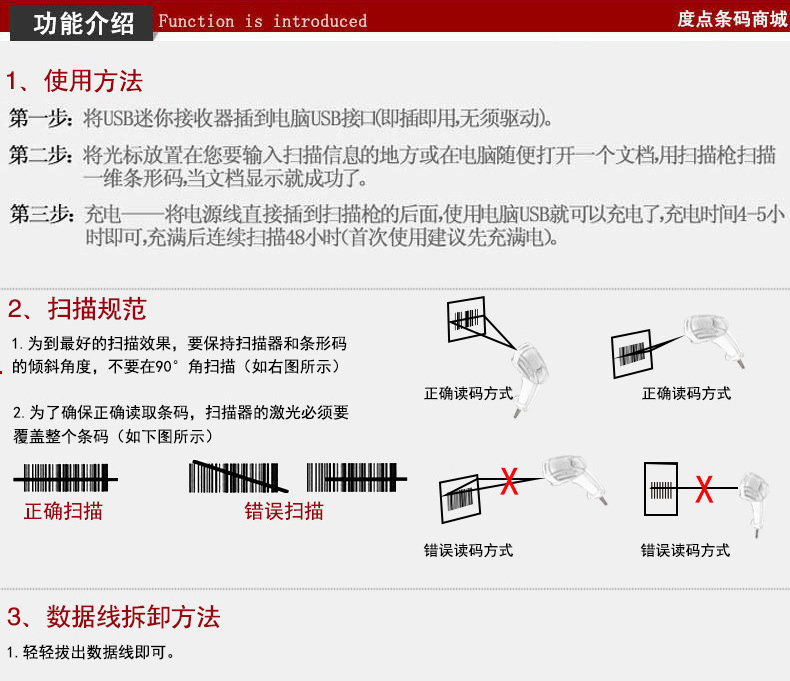 功能介绍 Function is introduced 度点条码商城

1、使用方法

第一步：将USB迷你接收器插到电脑USB接口(即插即用,无须驱动)。

第二步：将光标放置在您要输入扫描信息的地方或在电脑随便打开一个文档,用扫描枪扫描一维条形码,当文档显示就成功了。

第三步：充电——将电源线直接插到扫描枪的后面,使用电脑USB就可以充电了,充电时间4-5小时即可,充满后连续扫描48小时(首次使用建议先充满电)。

2、扫描规范

1. 为到最好的扫描效果，要保持扫描器和条形码的倾斜角度，不要在90°角扫描（如右图所示）

2. 为了确保正确读取条码，扫描器的激光必须要覆盖整个条码（如下图所示）

正确扫描

错误扫描

正确读码方式

正确读码方式

错误读码方式

错误读码方式

3、数据线拆卸方法

1. 轻轻拔出数据线即可。