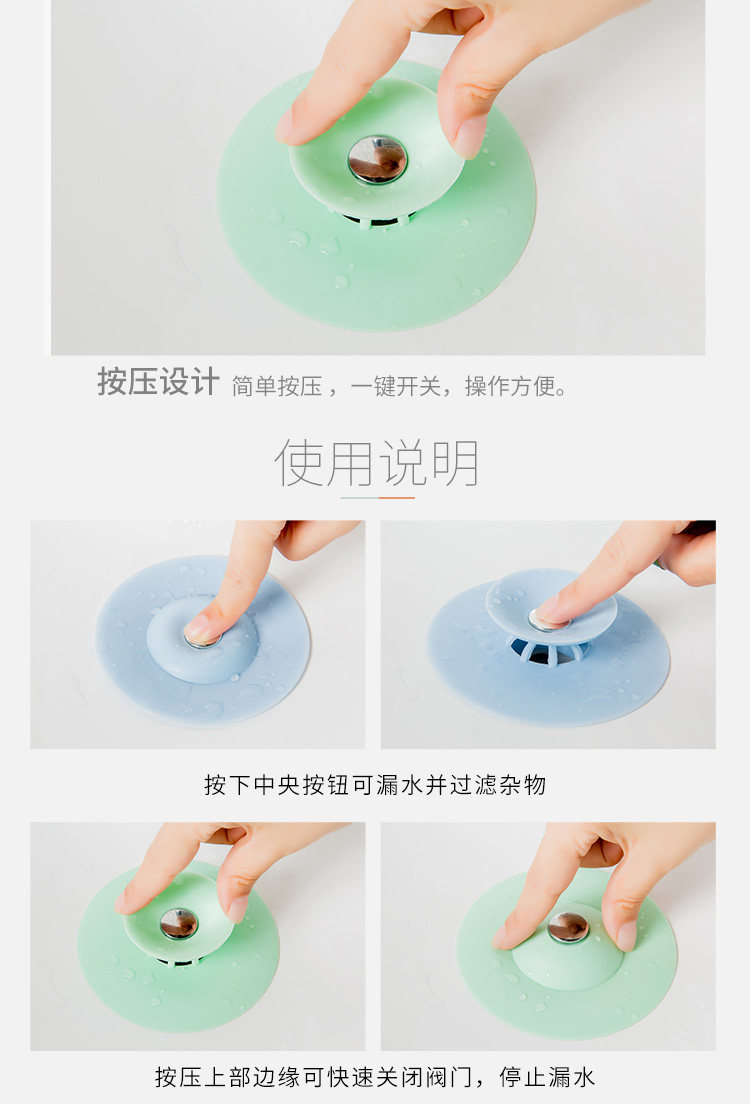 按压设计 简单按压，一键开关，操作方便。

使用说明

按下中央按钮可漏水并过滤杂物

按压上部边缘可快速关闭阀门，停止漏水