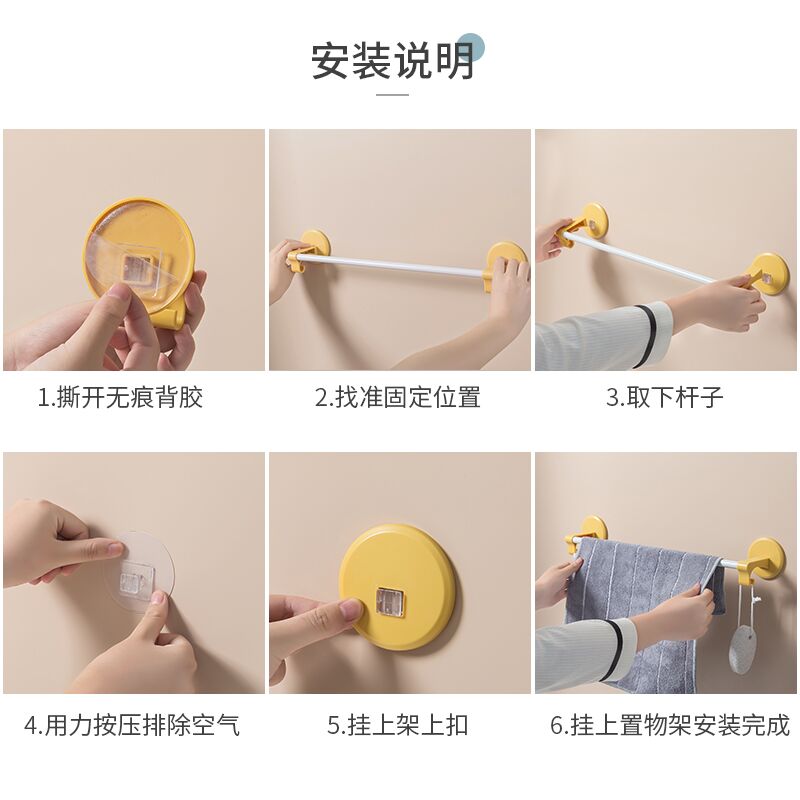 安装说明

1.撕开无痕背胶

2.找准固定位置

3.取下杆子

4.用力按压排除空气

5.挂上架上扣

6.挂上置物架安装完成