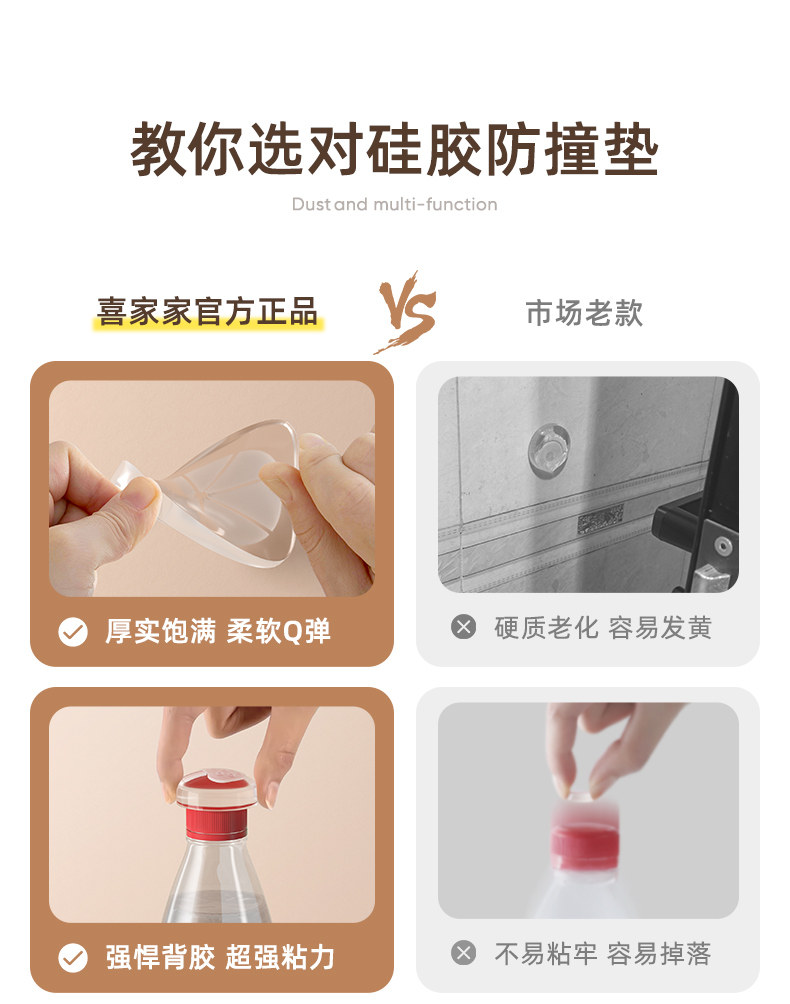 教你选对硅胶防撞垫

Dust and multi-function

喜家家官方正品

VS

市场老款

厚实饱满 柔软Q弹

硬质老化 容易发黄

强悍背胶 超强粘力

不易粘牢 容易掉落