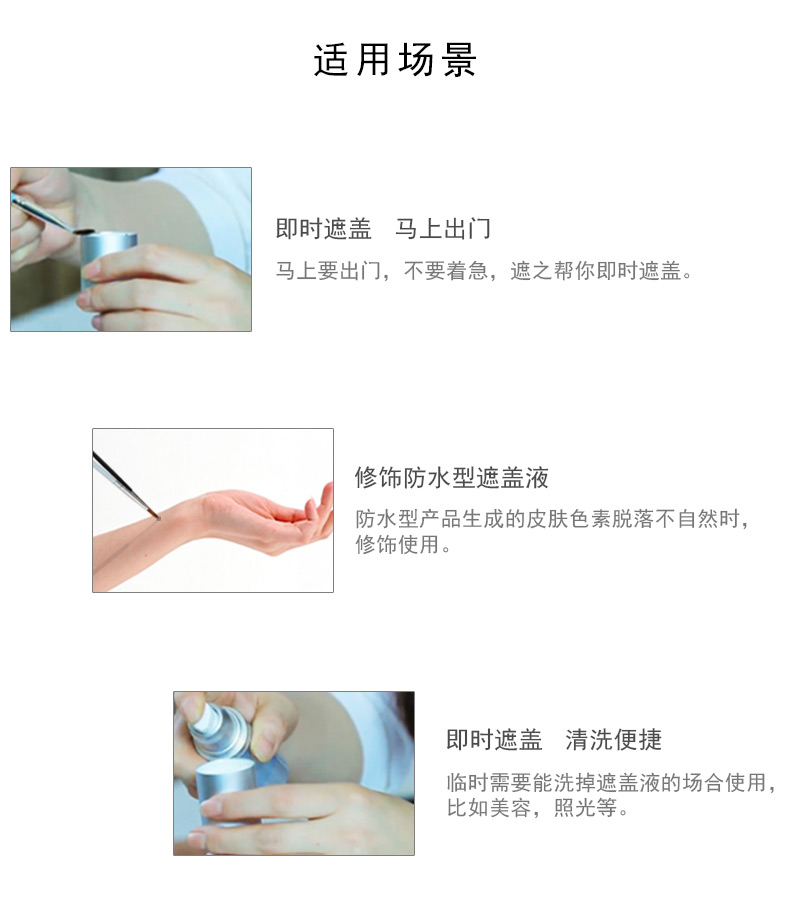 适用场景

即时遮盖　马上出门

马上要出门，不要着急，遮之帮你即时遮盖。

修饰防水型遮盖液

防水型产品生成的皮肤色素脱落不自然时，修饰使用。

即时遮盖　清洗便捷

临时需要能洗掉遮盖液的场合使用，比如美容，照光等。