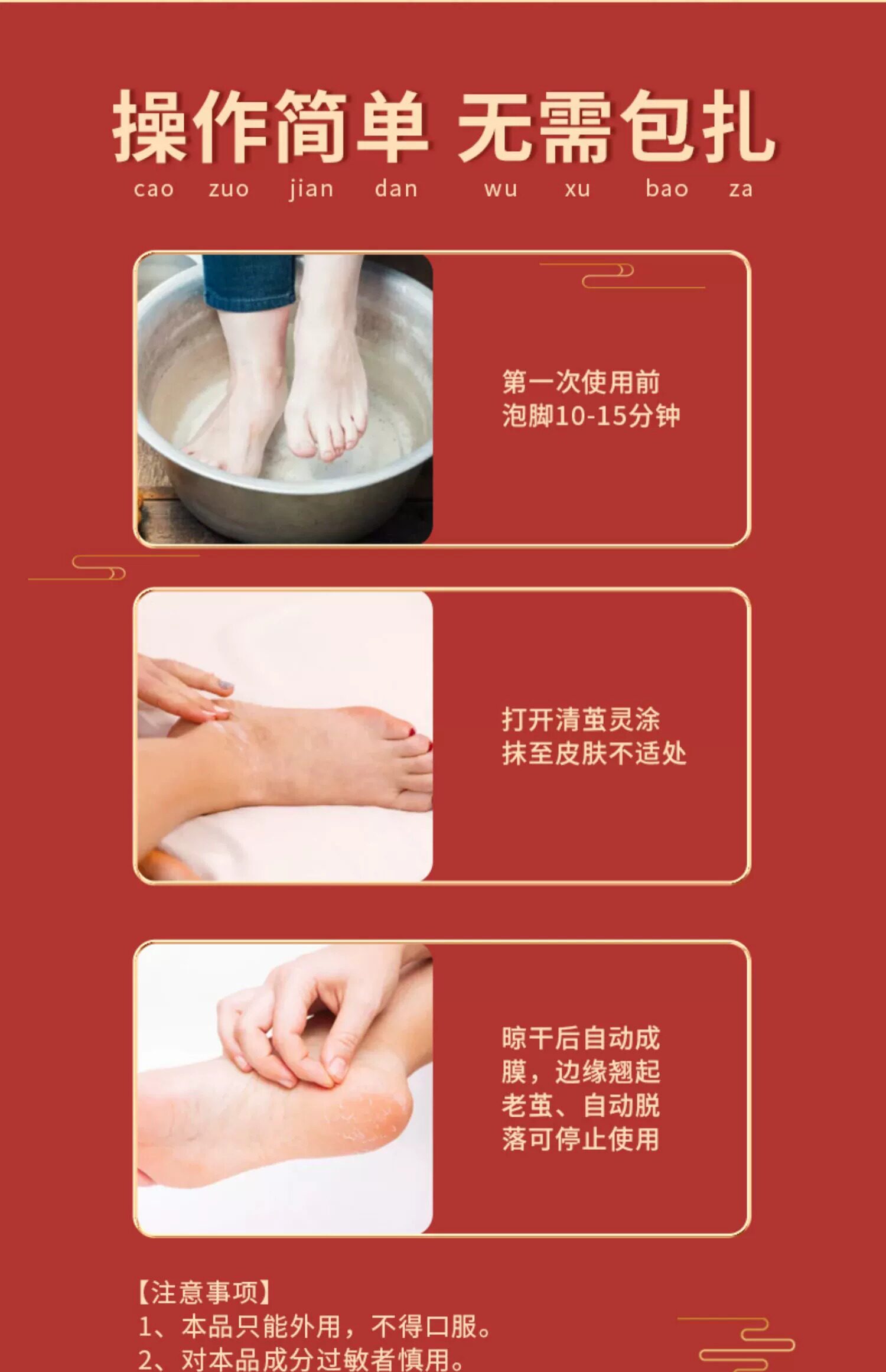 操作简单 无需包扎
cao zuo jian dan wu xu bao za

第一次使用前
泡脚10-15分钟

打开清茧灵涂
抹至皮肤不适处

晾干后自动成
膜，边缘翘起
老茧、自动脱
落可停止使用

【注意事项】
1、本品只能外用，不得口服。
2、对本品成分过敏者慎用。