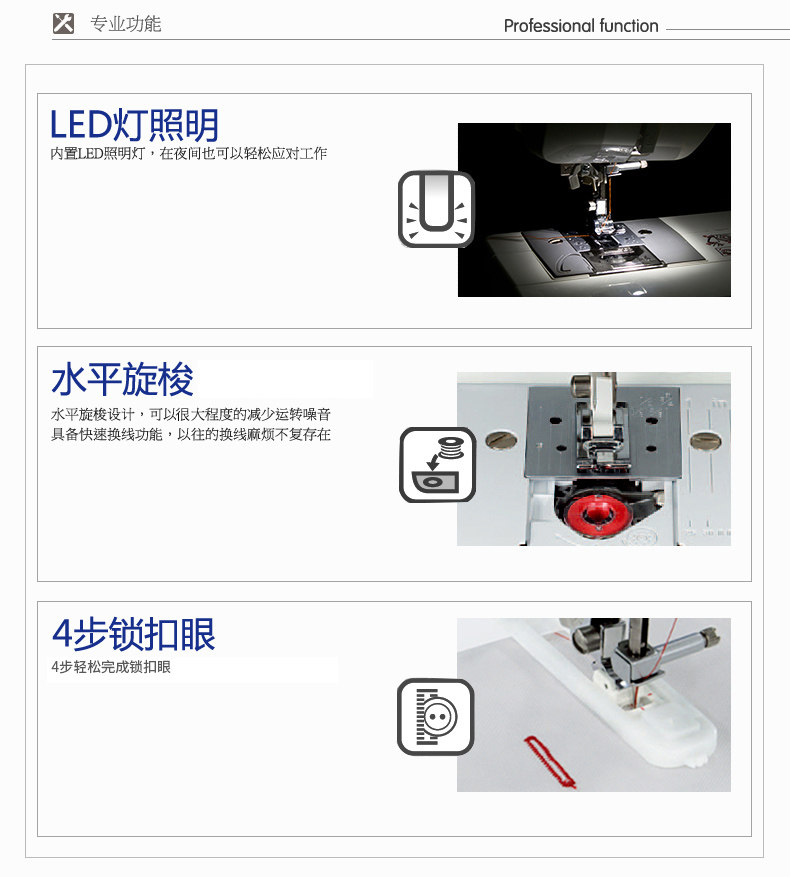 专业功能

Professional function

LED灯照明

内置LED照明灯，在夜间也可以轻松应对工作

水平旋梭

水平旋梭设计，可以很大程度的减少运转噪音
具备快速换线功能，以往的换线麻烦不复存在

4步锁扣眼

4步轻松完成锁扣眼