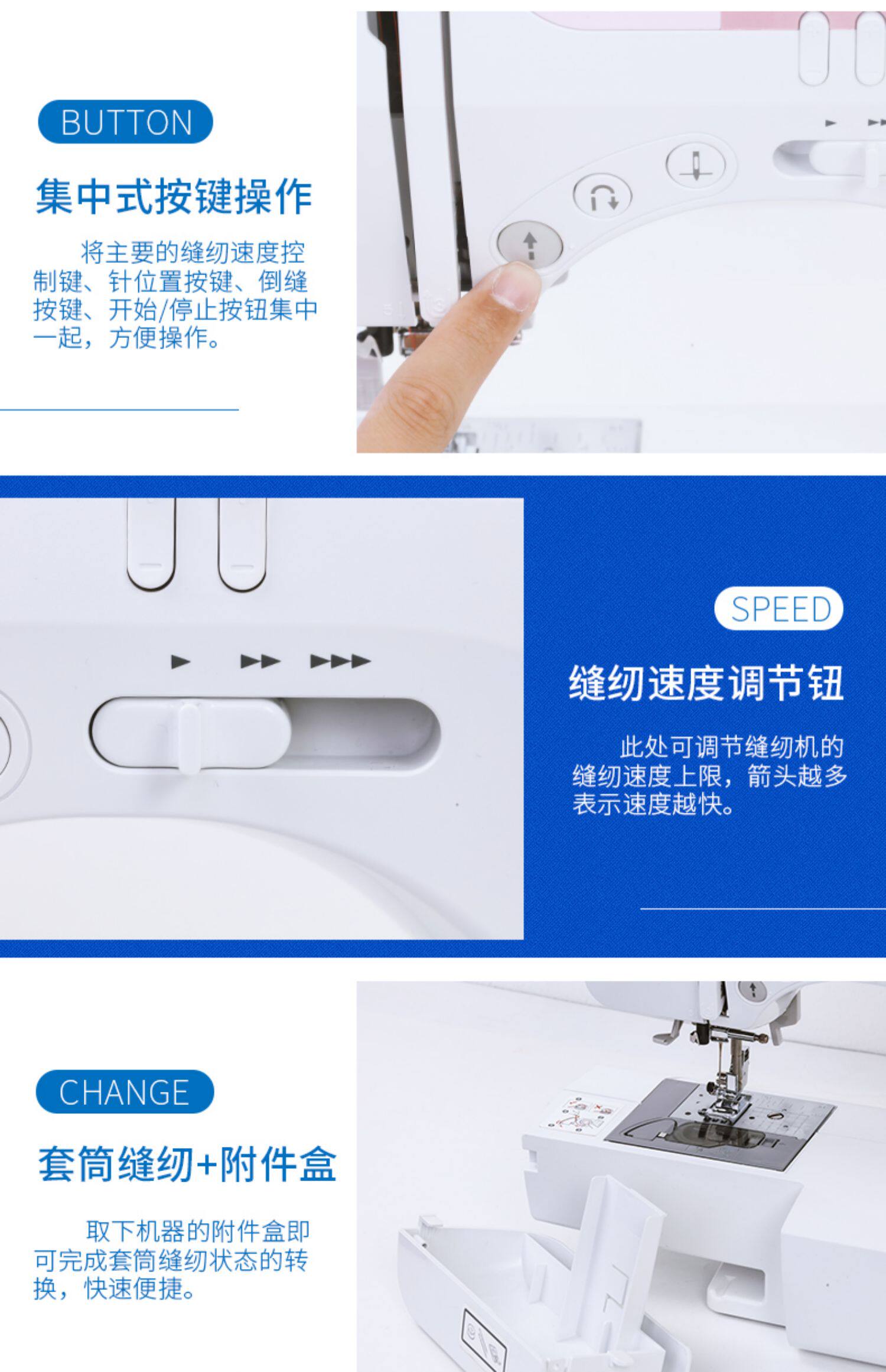 BUTTON

集中式按键操作

将主要的缝纫速度控制键、针位置按键、倒缝按键、开始/停止按钮集中一起，方便操作。

SPEED

缝纫速度调节钮

此处可调节缝纫机的缝纫速度上限，箭头越多表示速度越快。

CHANGE

套筒缝纫+附件盒

取下机器的附件盒即可完成套筒缝纫状态的转换，快速便捷。