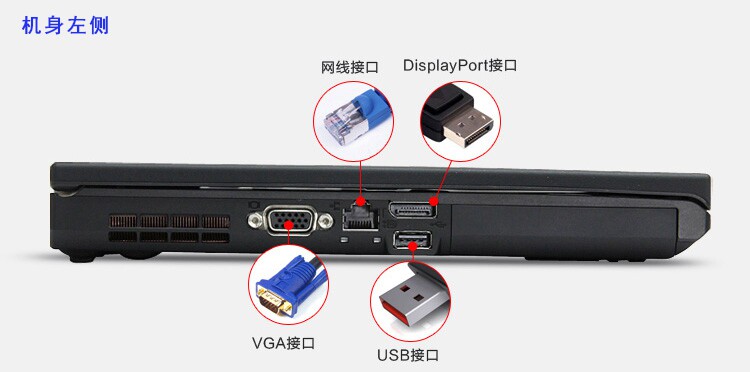 机身左侧

网线接口

DisplayPort接口

VGA接口

USB接口