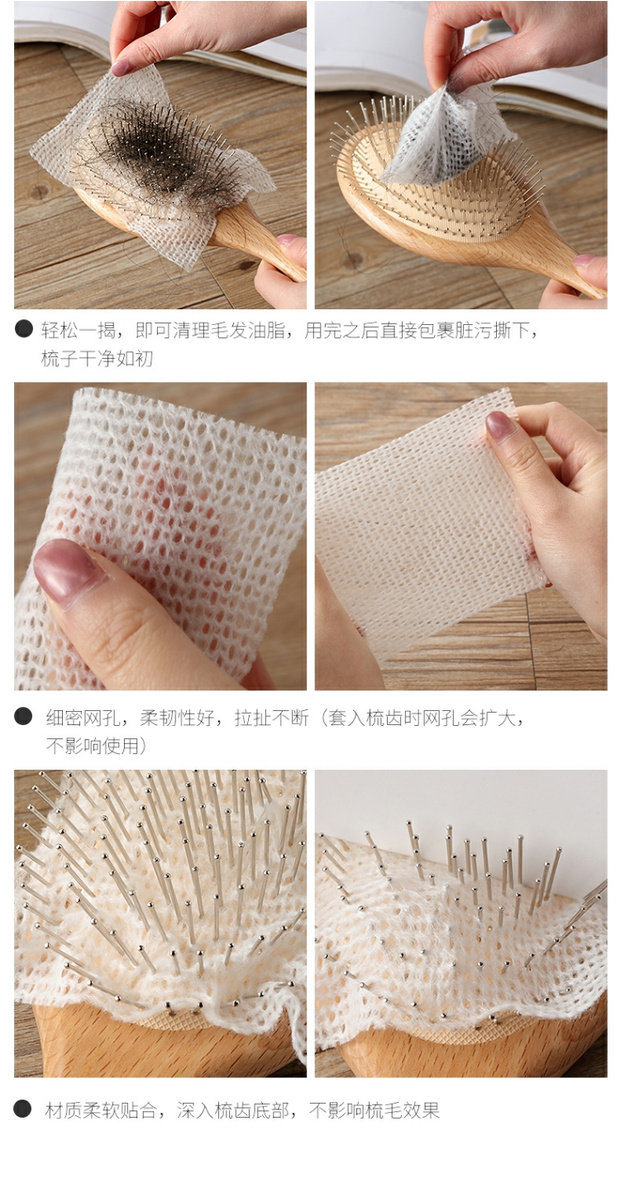 ● 轻松一揭，即可清理毛发油脂，用完之后直接包裹脏污撕下，梳子干净如初

● 细密网孔，柔韧性好，拉扯不断（套入梳齿时网孔会扩大，不影响使用）

● 材质柔软贴合，深入梳齿底部，不影响梳毛效果