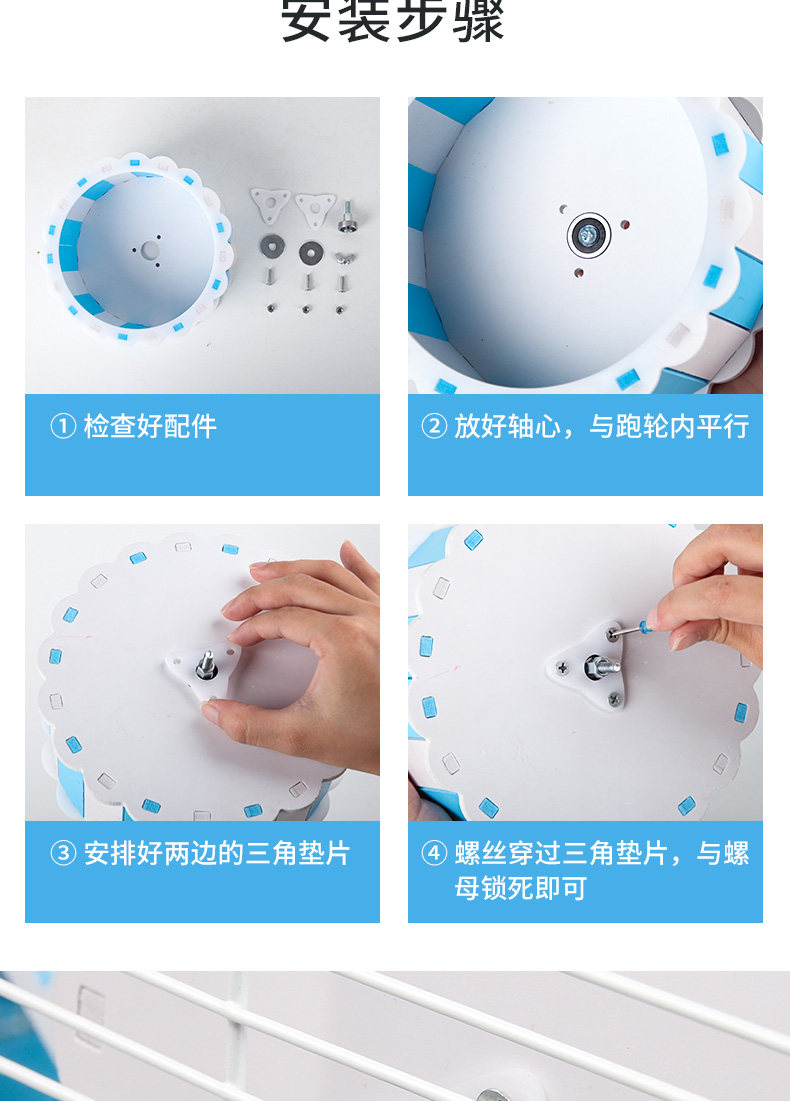 安装步骤

① 检查好配件

② 放好轴心，与跑轮内平行

③ 安排好两边的三角垫片

④ 螺丝穿过三角垫片，与螺母锁死即可