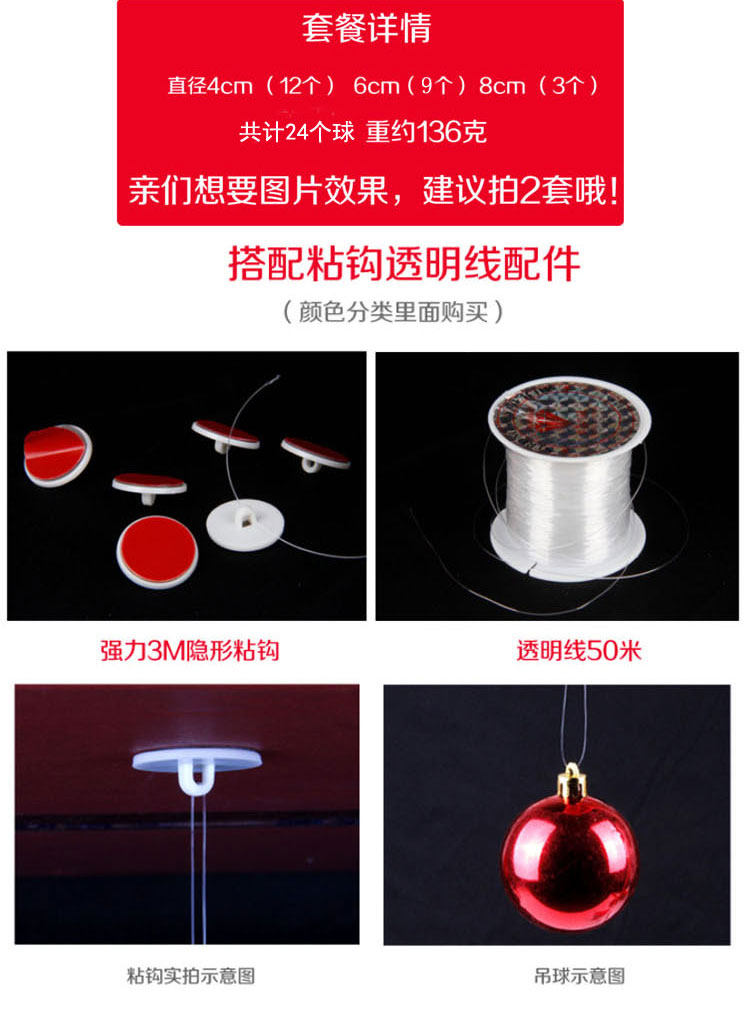 套餐详情

直径4cm（12个） 6cm（9个）8cm（3个）

共计24个球 重约136克

亲们想要图片效果，建议拍2套哦！

搭配粘钩透明线配件

（颜色分类里面购买）

强力3M隐形粘钩

透明线50米

粘钩实拍示意图

吊球示意图