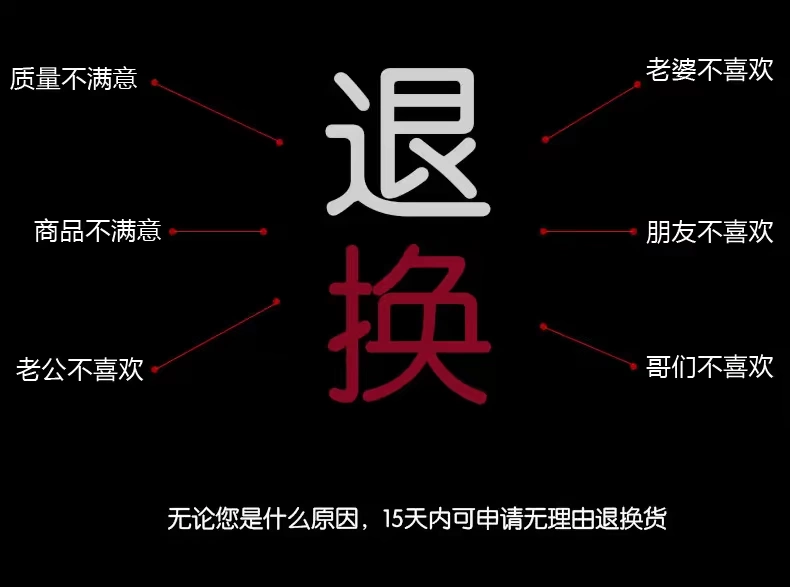 质量不满意

商品不满意

老公不喜欢

退

换

老婆不喜欢

朋友不喜欢

哥们不喜欢

无论您是什么原因，15天内可申请无理由退换货