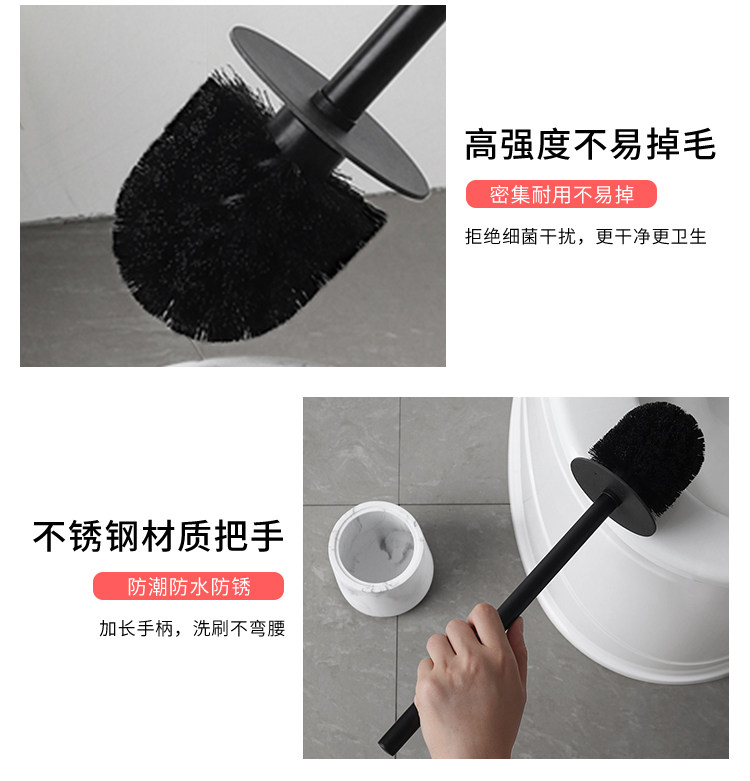 高强度不易掉毛

密集耐用不易掉

拒绝细菌干扰，更干净更卫生

不锈钢材质把手

防潮防水防锈

加长手柄，洗刷不弯腰