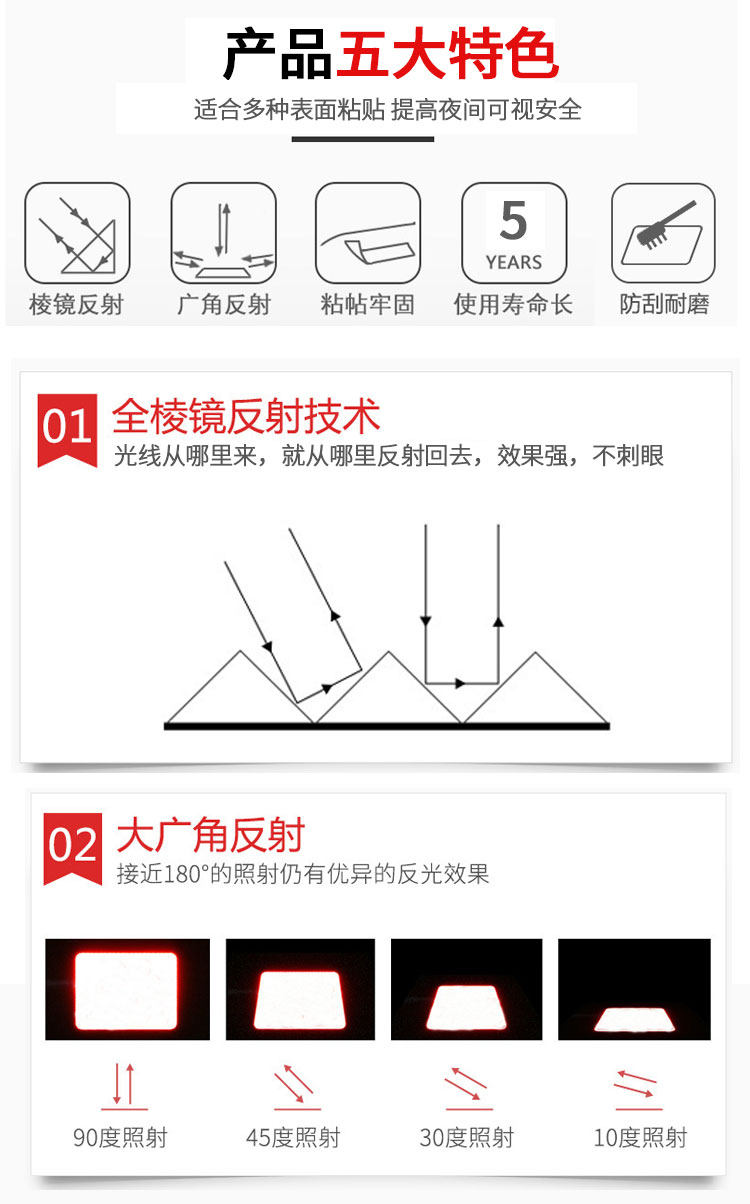 产品五大特色

适合多种表面粘贴 提高夜间可视安全

棱镜反射

广角反射

粘帖牢固

5
YEARS
使用寿命长

防刮耐磨

01 全棱镜反射技术

光线从哪里来，就从哪里反射回去，效果强，不刺眼

02 大广角反射

接近180°的照射仍有优异的反光效果

90度照射

45度照射

30度照射

10度照射