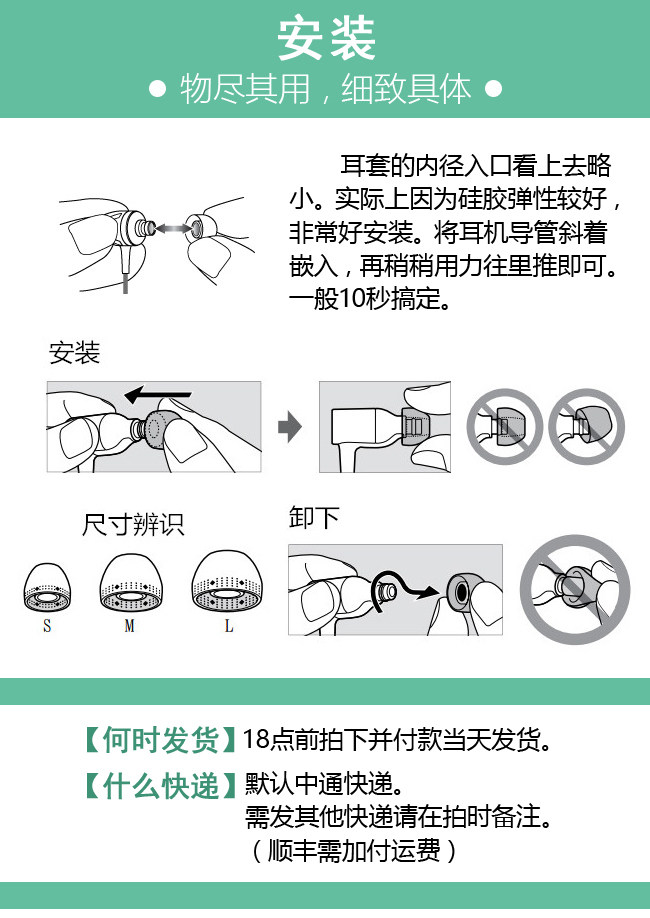 安装

● 物尽其用，细致具体 ●

耳套的内径入口看上去略小。实际上因为硅胶弹性较好，非常好安装。将耳机导管斜着嵌入，再稍稍用力往里推即可。一般10秒搞定。

安装

尺寸辨识

S M L

卸下

【何时发货】18点前拍下并付款当天发货。

【什么快递】默认中通快递。
需发其他快递请在拍时备注。
（顺丰需加付运费）