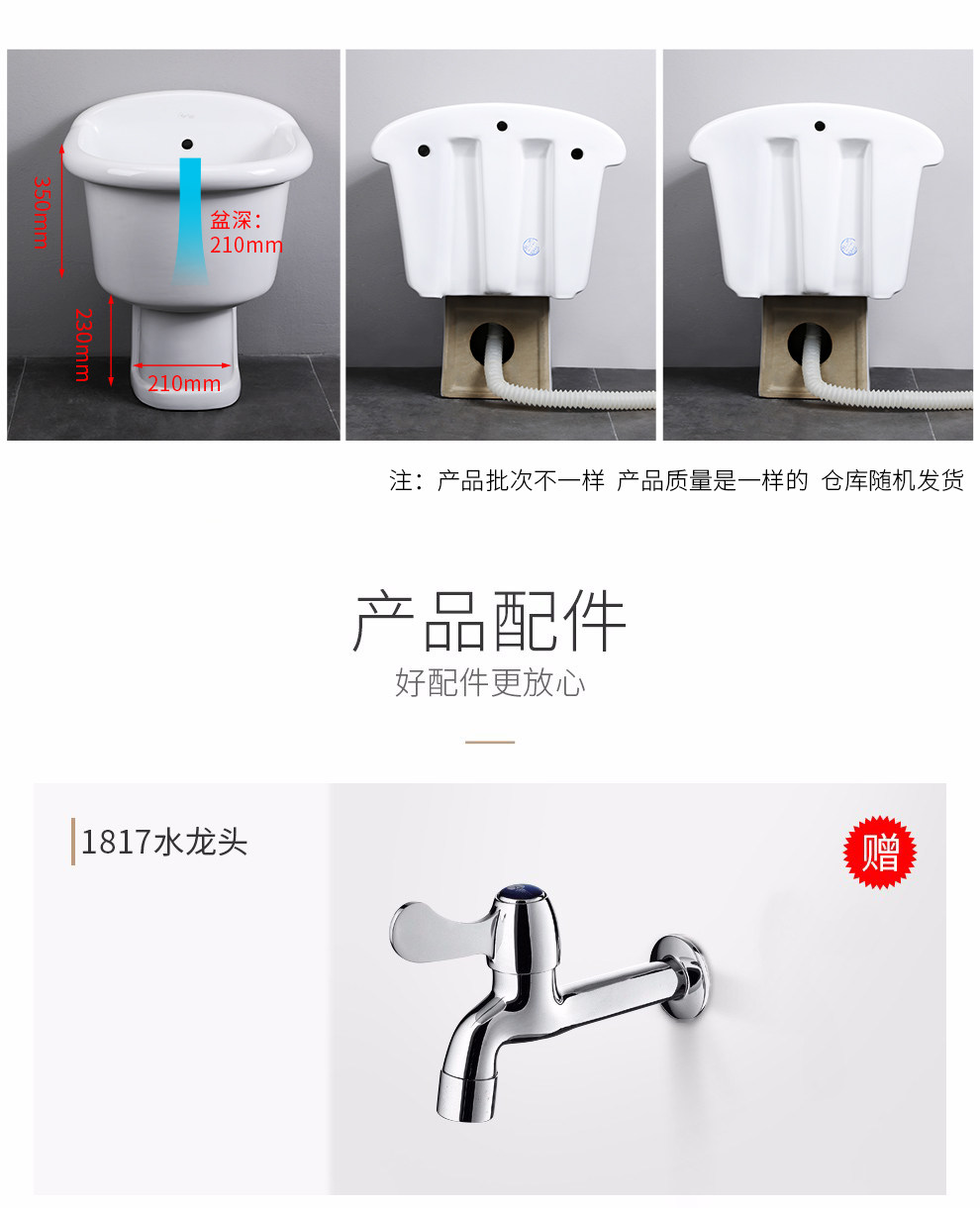 350mm

盆深：
210mm

230mm

210mm

注：产品批次不一样 产品质量是一样的 仓库随机发货

产品配件

好配件更放心

1817水龙头

赠