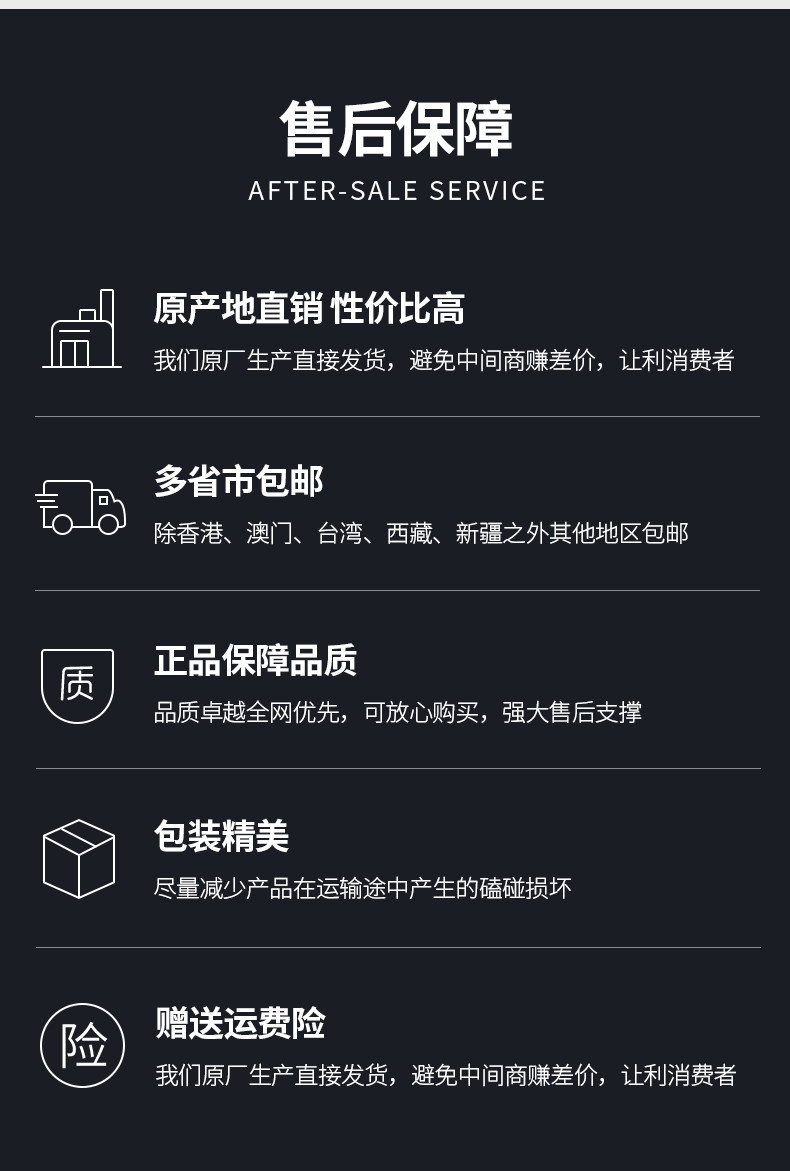 售后保障
AFTER-SALE SERVICE

原产地直销 性价比高
我们原厂生产直接发货，避免中间商赚差价，让利消费者

多省市包邮
除香港、澳门、台湾、西藏、新疆之外其他地区包邮

质
正品保障品质
品质卓越全网优先，可放心购买，强大售后支撑

包装精美
尽量减少产品在运输途中产生的磕碰损坏

险
赠送运费险
我们原厂生产直接发货，避免中间商赚差价，让利消费者