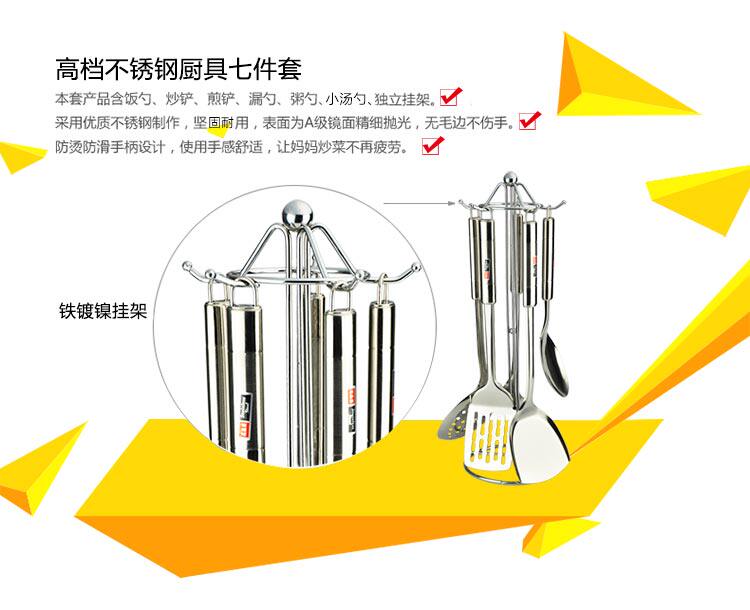 高档不锈钢厨具七件套

本套产品含饭勺、炒铲、煎铲、漏勺、粥勺、小汤勺、独立挂架。

采用优质不锈钢制作，坚固耐用，表面为A级镜面精细抛光，无毛边不伤手。

防烫防滑手柄设计，使用手感舒适，让妈妈炒菜不再疲劳。

铁镀镍挂架