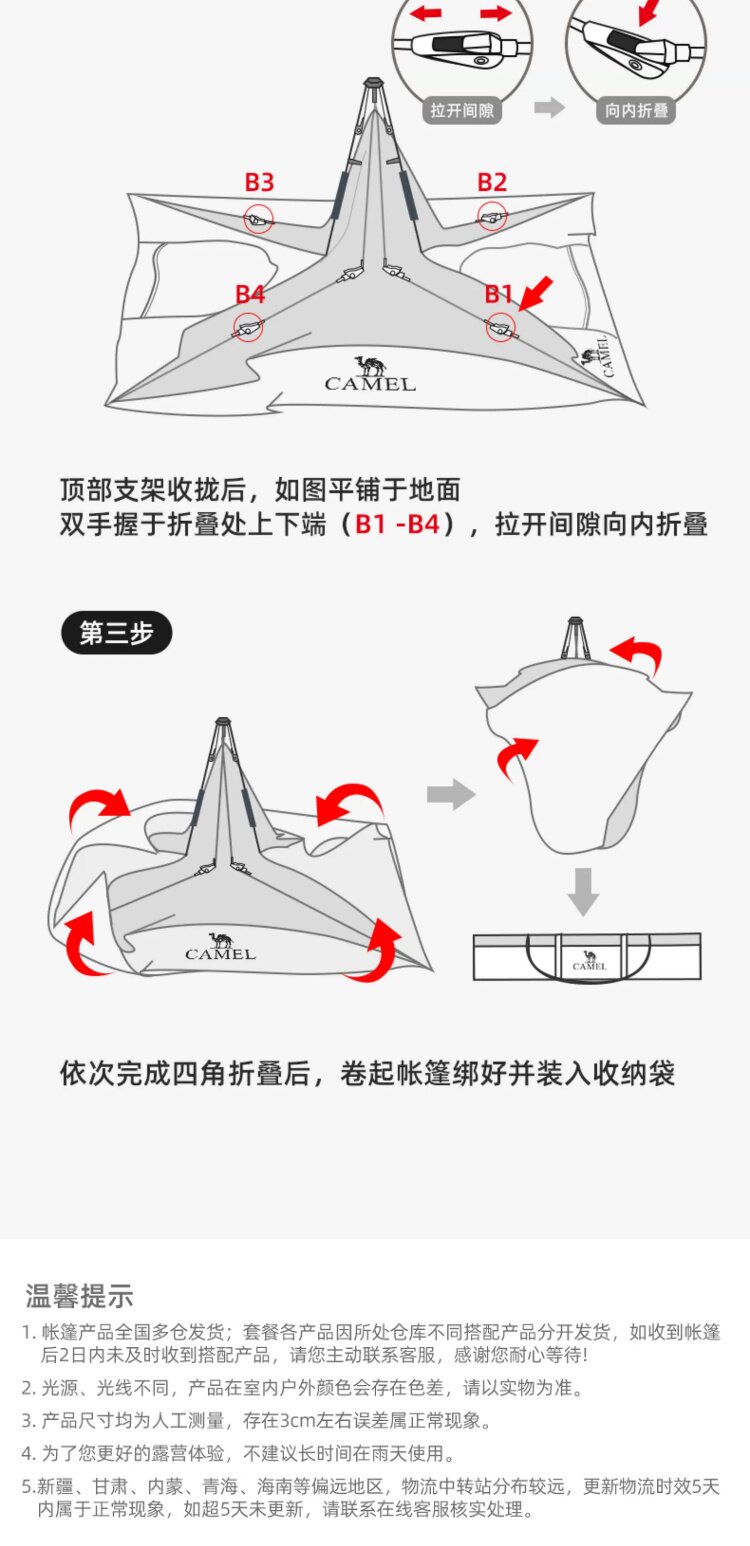 拉开间隙
向内折叠

B3
B2
B4
B1

CAMEL
CAMEL

顶部支架收拢后，如图平铺于地面
双手握于折叠处上下端（B1 -B4），拉开间隙向内折叠

第三步

CAMEL
CAMEL

依次完成四角折叠后，卷起帐篷绑好并装入收纳袋

温馨提示

1. 帐篷产品全国多仓发货；套餐各产品因所处仓库不同搭配产品分开发货，如收到帐篷后2日内未及时收到搭配产品，请您主动联系客服，感谢您耐心等待!

2. 光源、光线不同，产品在室内户外颜色会存在色差，请以实物为准。

3. 产品尺寸均为人工测量，存在3cm左右误差属正常现象。

4. 为了您更好的露营体验，不建议长时间在雨天使用。

5.新疆、甘肃、内蒙、青海、海南等偏远地区，物流中转站分布较远，更新物流时效5天内属于正常现象，如超5天未更新，请联系在线客服核实处理。